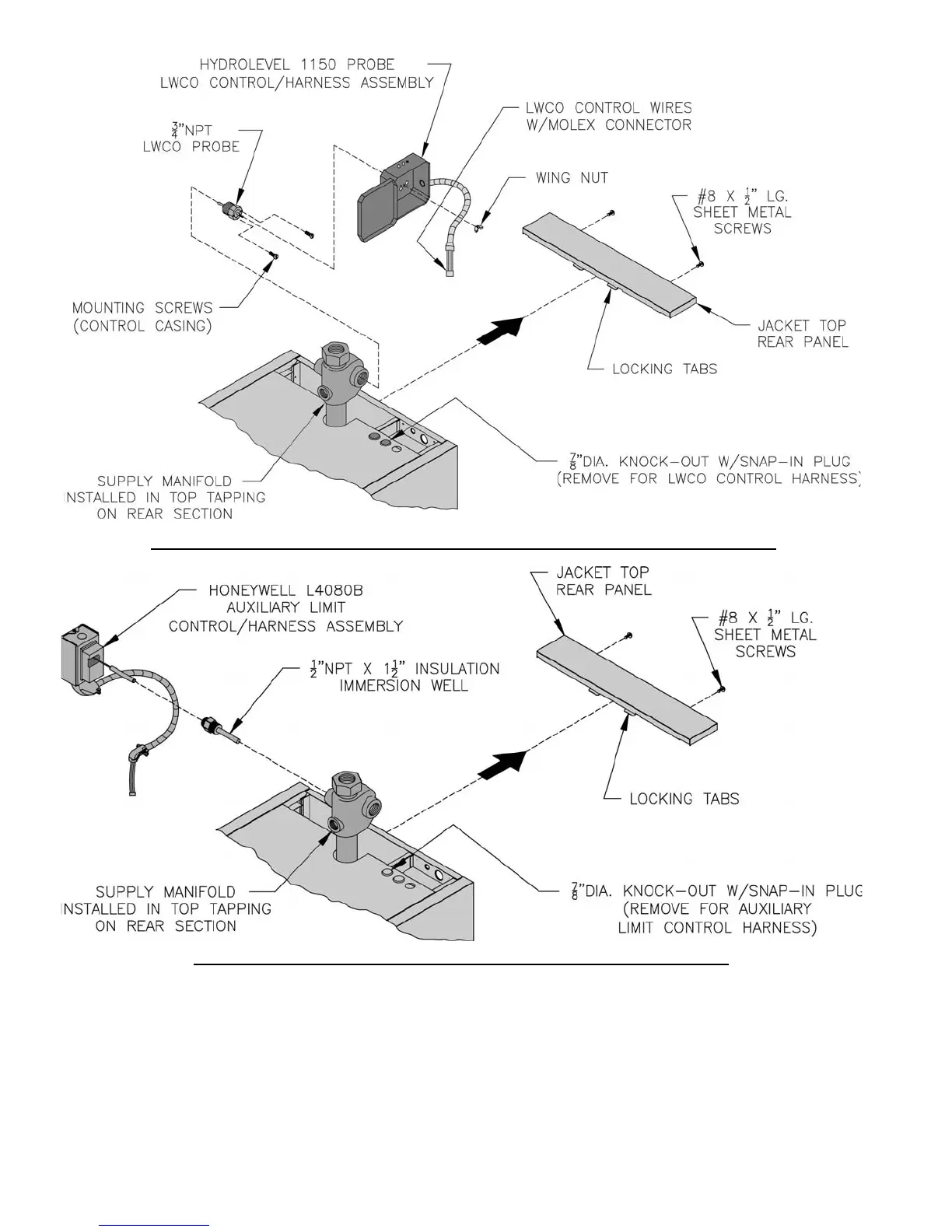 HYDROLEVEL 1150 PROBE
LWCO CONTROL/HARNESS ASSEMBLY

$\frac{3}{4}$"NPT
LWCO PROBE

LWCO CONTROL WIRES
W/MOLEX CONNECTOR

WING NUT

#8 X $\frac{1}{2}$" LG.
SHEET METAL
SCREWS

MOUNTING SCREWS
(CONTROL CASING)

JACKET TOP
REAR PANEL

LOCKING TABS

SUPPLY MANIFOLD
INSTALLED IN TOP TAPPING
ON REAR SECTION

$\frac{7}{8}$"DIA. KNOCK-OUT W/SNAP-IN PLUG
(REMOVE FOR LWCO CONTROL HARNESS)

HONEYWELL L4080B
AUXILIARY LIMIT
CONTROL/HARNESS ASSEMBLY

JACKET TOP
REAR PANEL

#8 X $\frac{1}{2}$" LG.
SHEET METAL
SCREWS

$\frac{1}{2}$"NPT X $1\frac{1}{2}$" INSULATION
IMMERSION WELL

LOCKING TABS

SUPPLY MANIFOLD
INSTALLED IN TOP TAPPING
ON REAR SECTION

$\frac{7}{8}$"DIA. KNOCK-OUT W/SNAP-IN PLUG
(REMOVE FOR AUXILIARY
LIMIT CONTROL HARNESS)