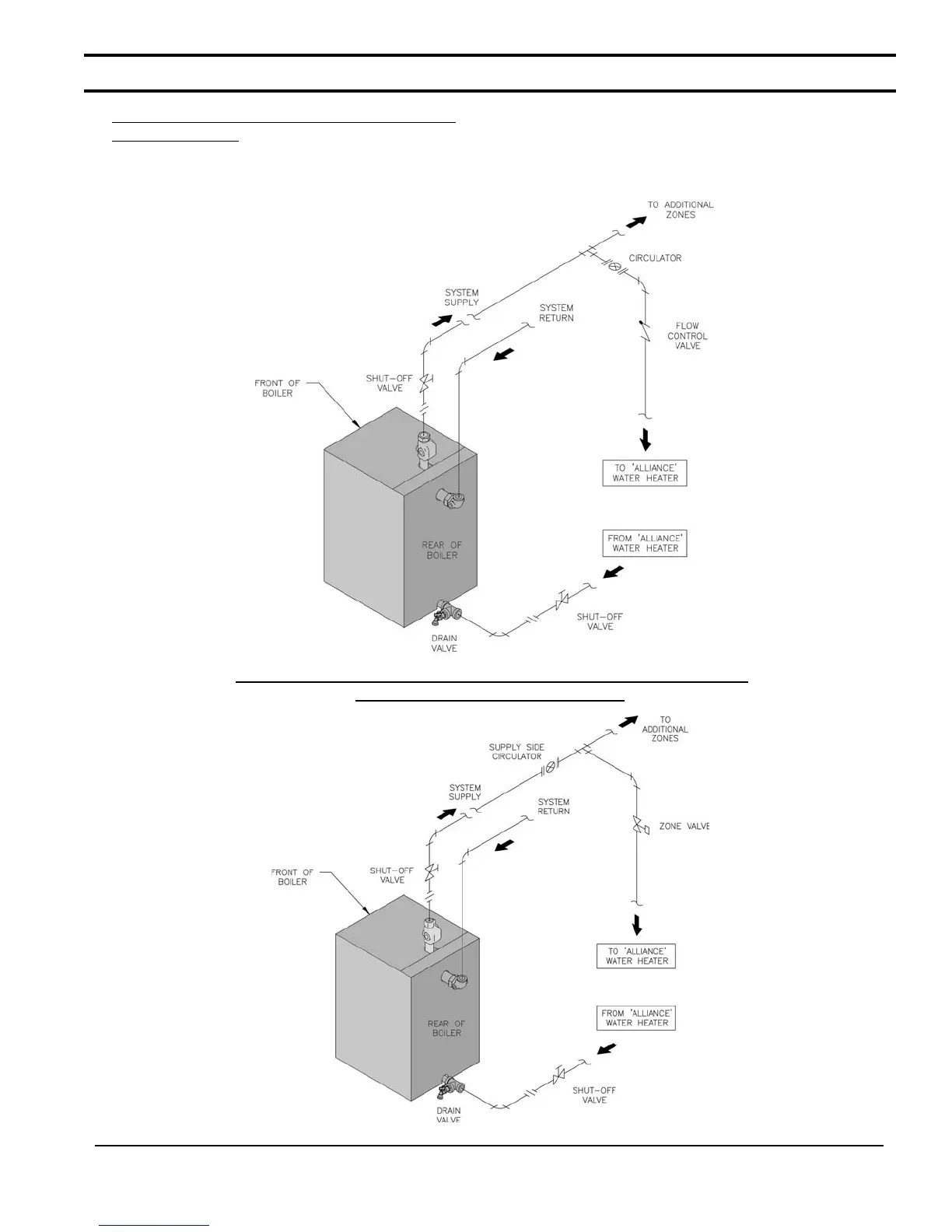 TO ADDITIONAL ZONES

CIRCULATOR

SYSTEM SUPPLY

SYSTEM RETURN

FLOW CONTROL VALVE

SHUT-OFF VALVE

FRONT OF BOILER

TO 'ALLIANCE' WATER HEATER

REAR OF BOILER

FROM 'ALLIANCE' WATER HEATER

SHUT-OFF VALVE

DRAIN VALVE

TO ADDITIONAL ZONES

SUPPLY SIDE CIRCULATOR

SYSTEM SUPPLY

SYSTEM RETURN

ZONE VALVE

FRONT OF BOILER

SHUT-OFF VALVE

TO 'ALLIANCE' WATER HEATER

REAR OF BOILER

FROM 'ALLIANCE' WATER HEATER

SHUT-OFF VALVE

DRAIN VALVE