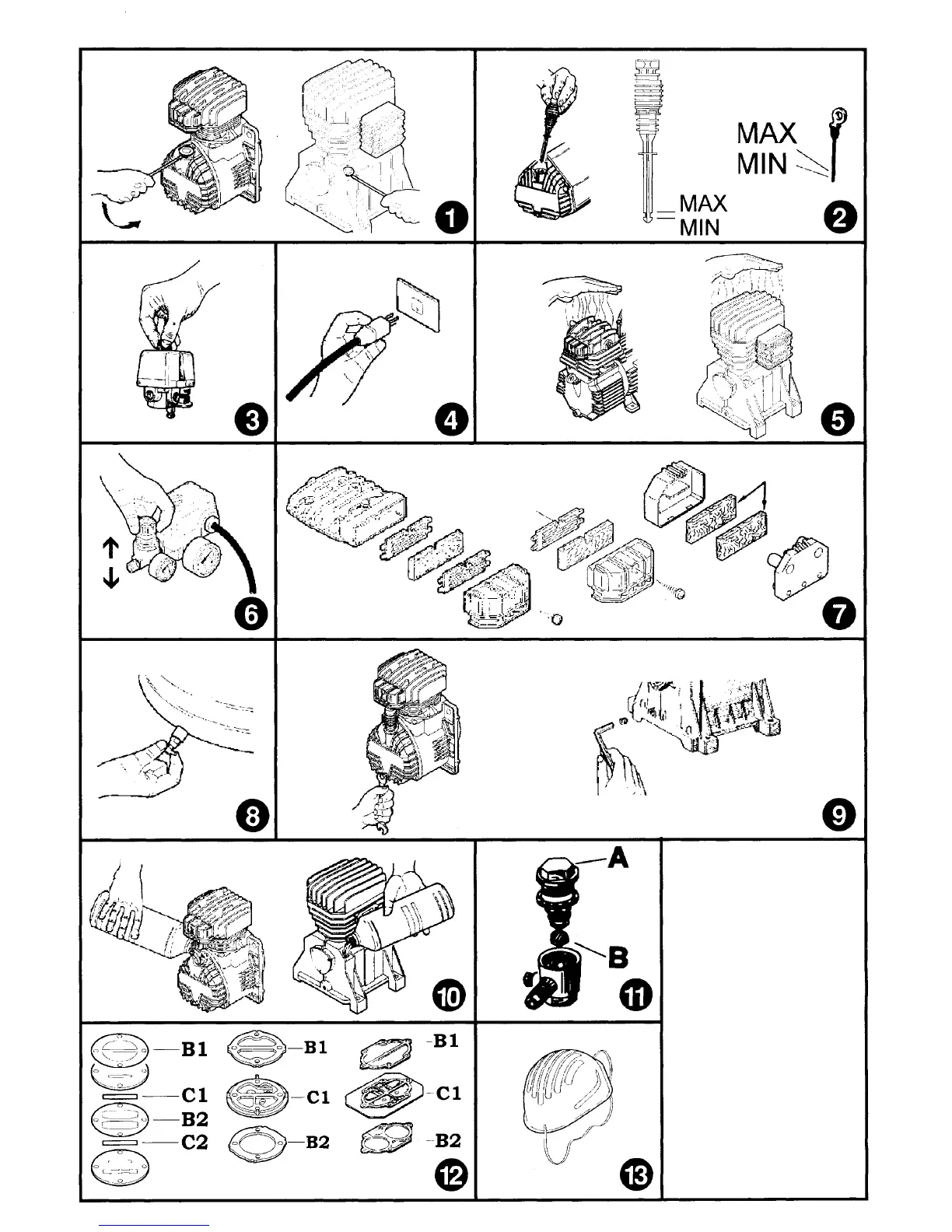 1

MAX
MIN
MAX
MIN
2

3

4

5

6

7

8

9

10

A
B
11

B1
C1
B2
C2
B1
C1
B2
B1
C1
B2
12

13