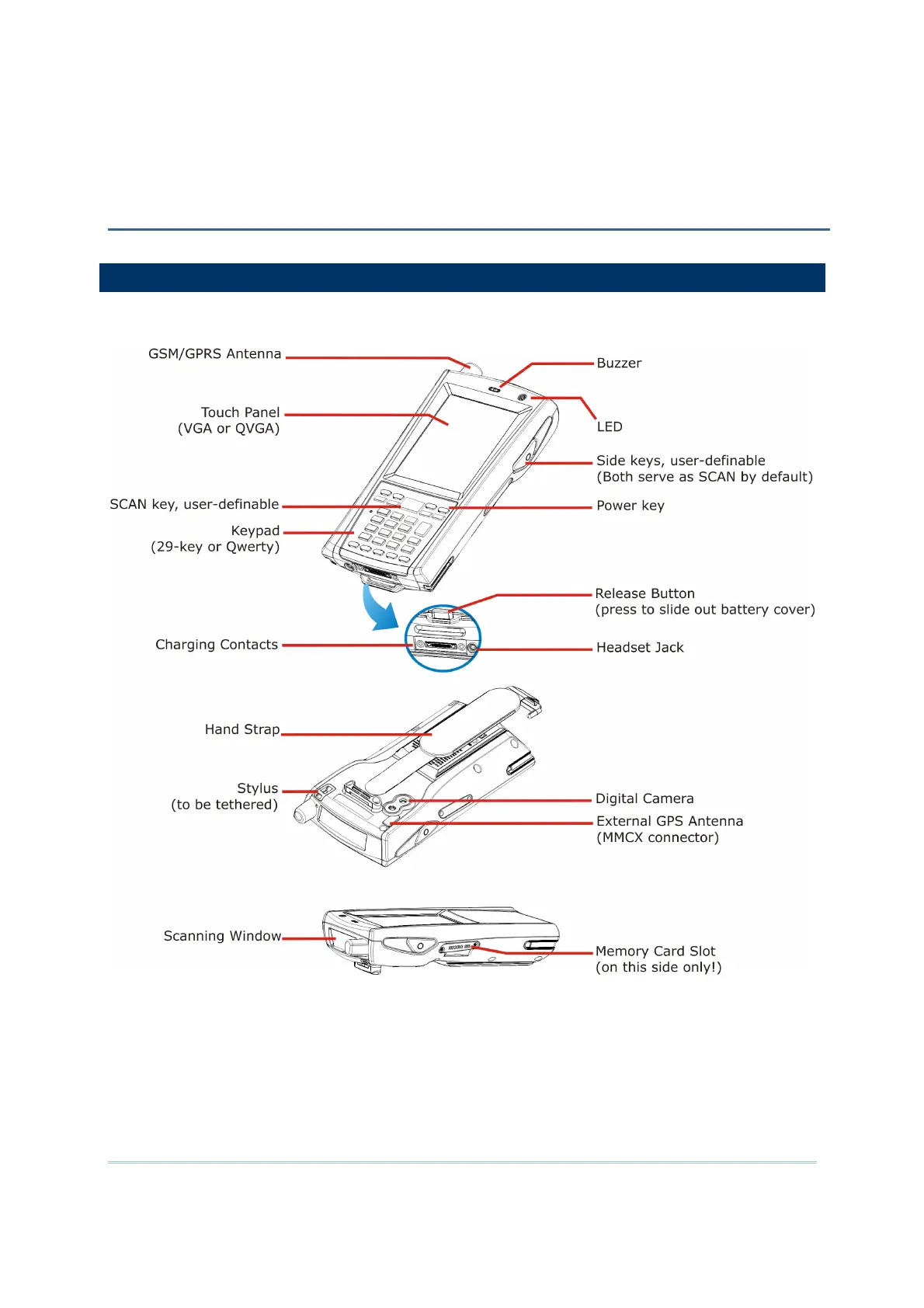 GSM/GPRS Antenna

Buzzer

Touch Panel
(VGA or QVGA)

LED

Side keys, user-definable
(Both serve as SCAN by default)

SCAN key, user-definable

Power key

Keypad
(29-key or Qwerty)

Release Button
(press to slide out battery cover)

Charging Contacts

Headset Jack

Hand Strap

Stylus
(to be tethered)

Digital Camera

External GPS Antenna
(MMCX connector)

Scanning Window

Memory Card Slot
(on this side only!)