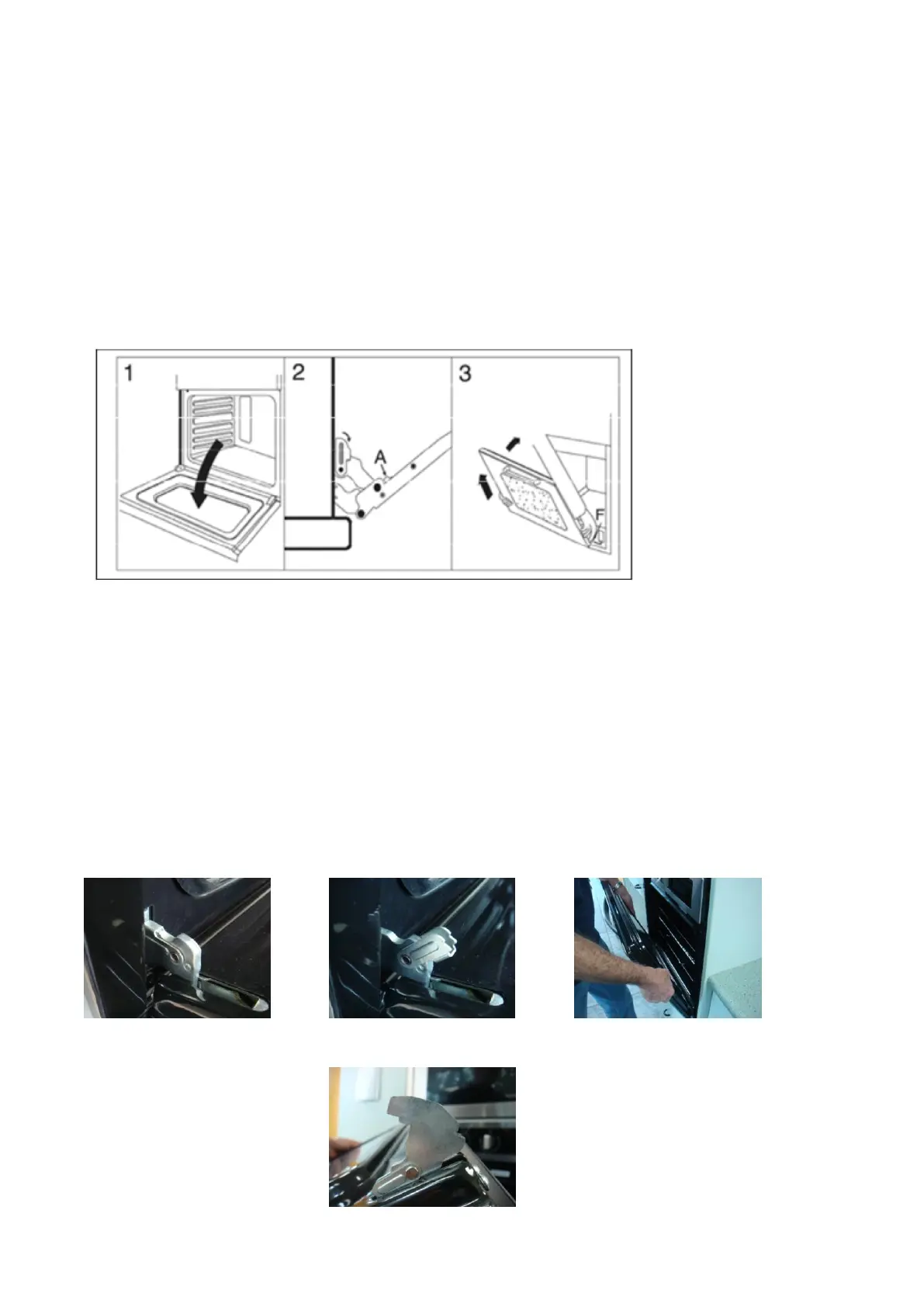 1

2

A

3

F