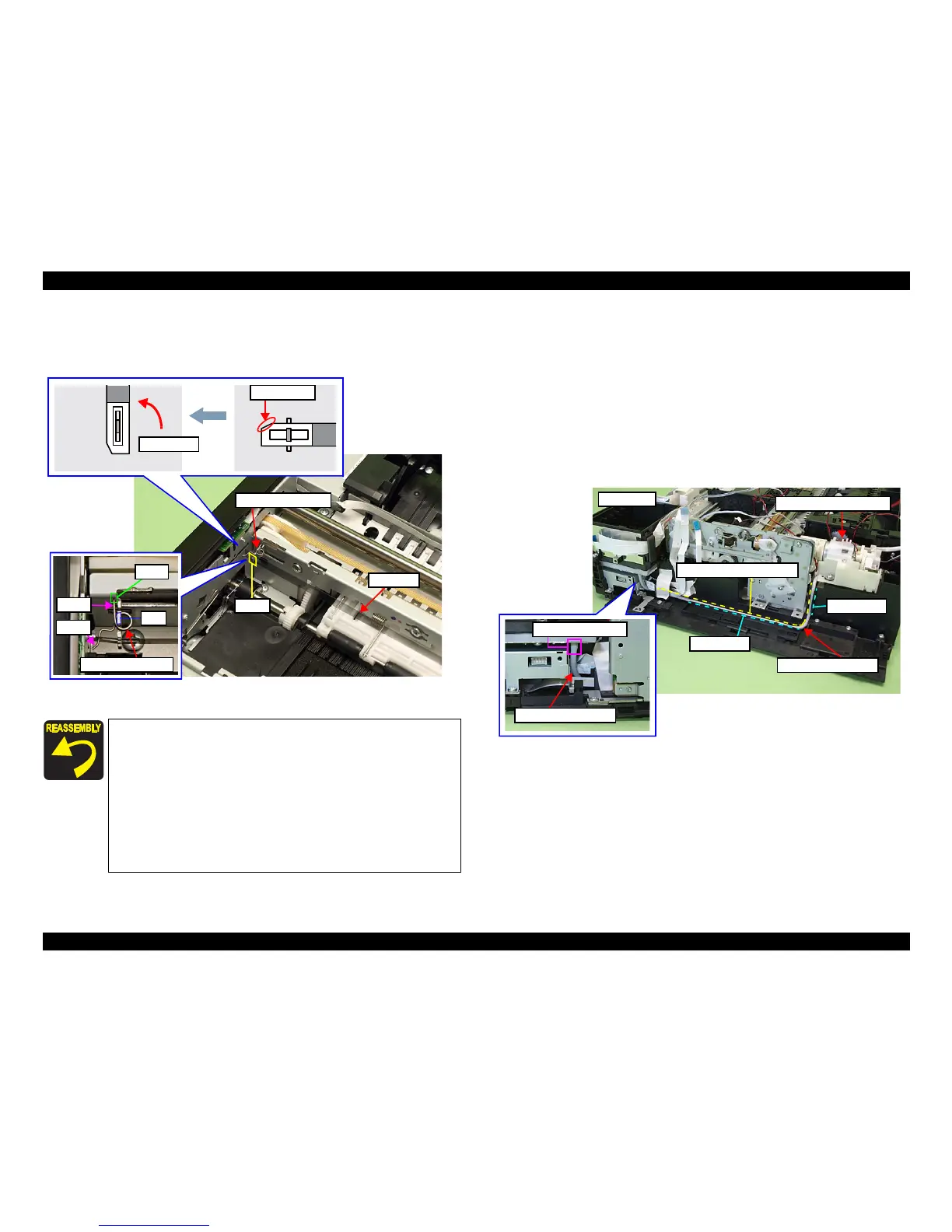 REASSEMBLY