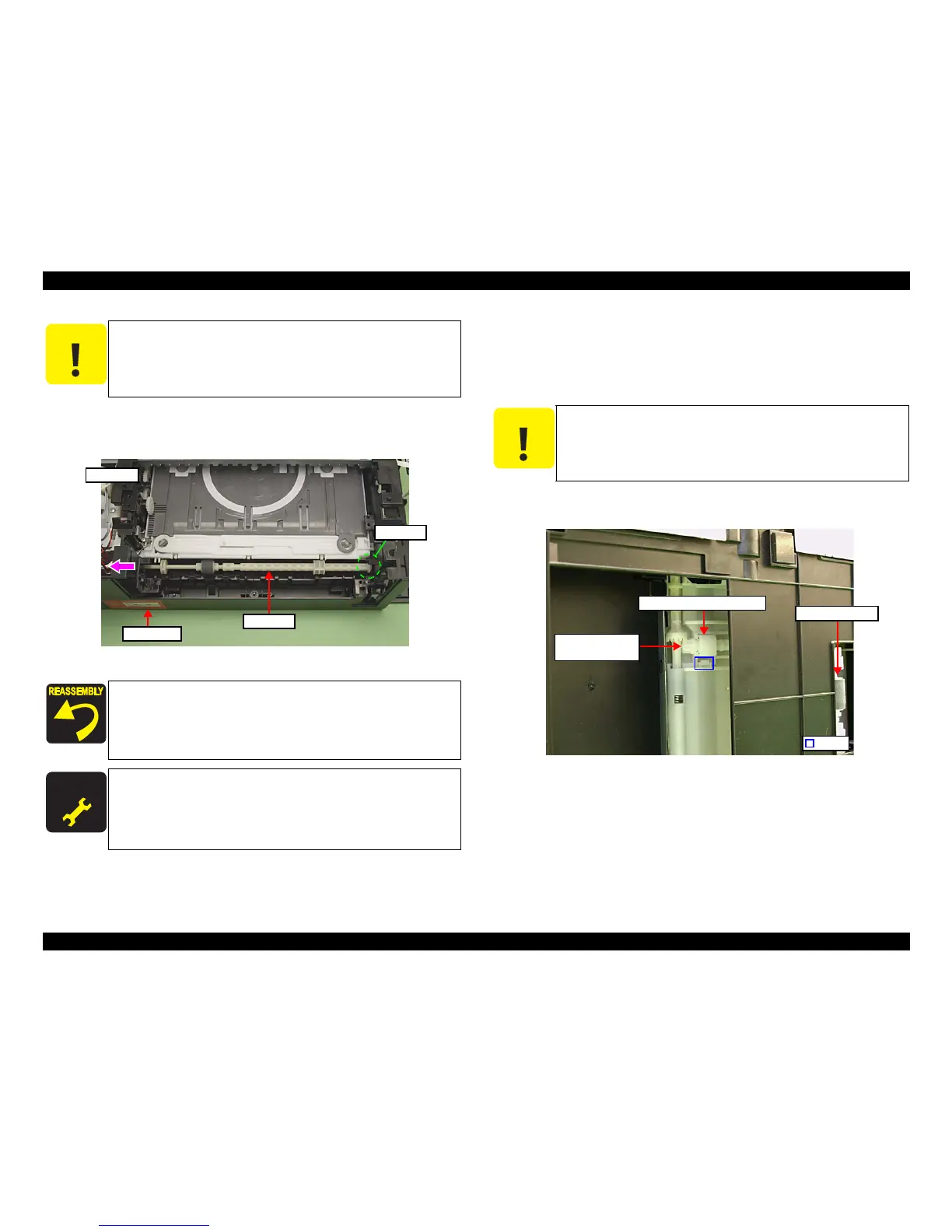 REASSEMBLY