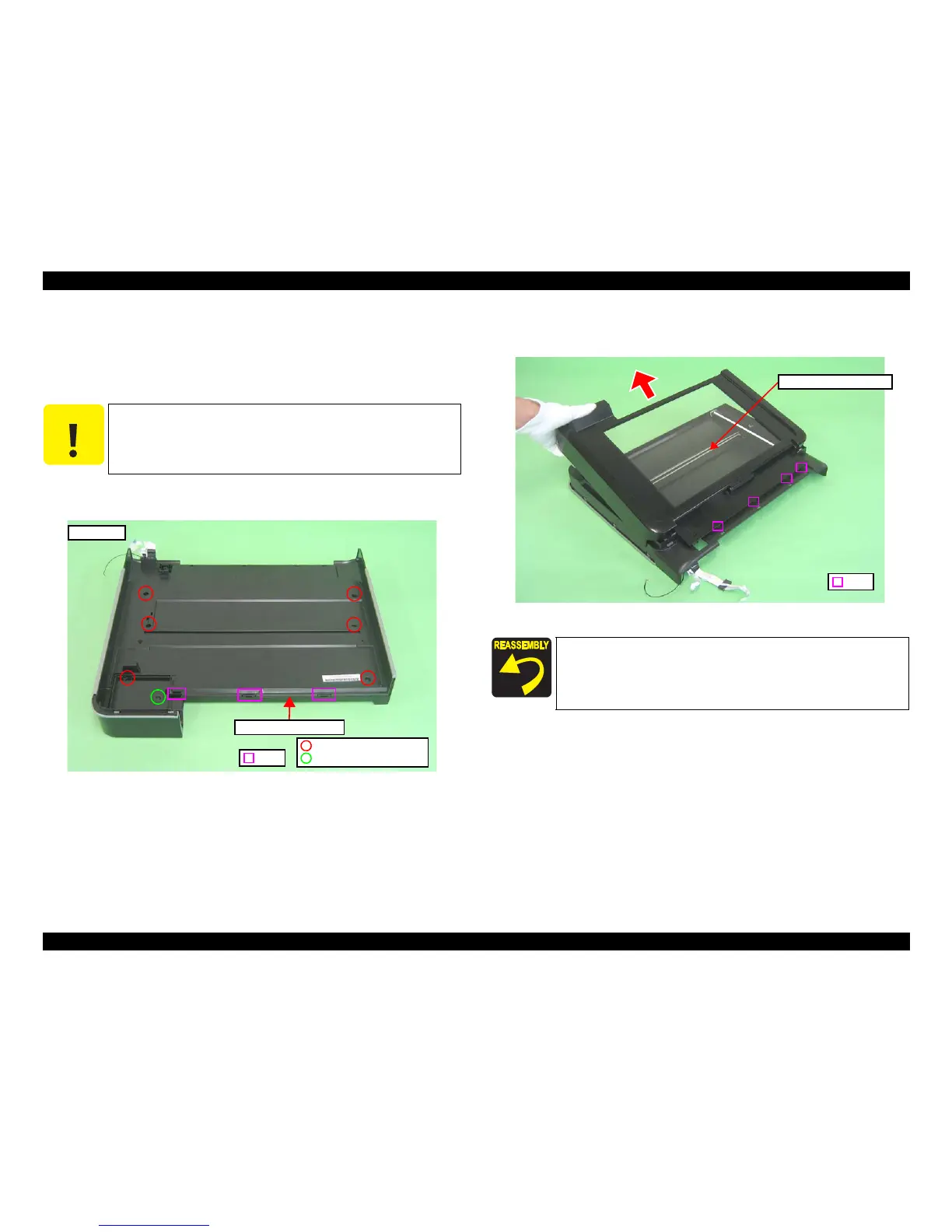 REASSEMBLY