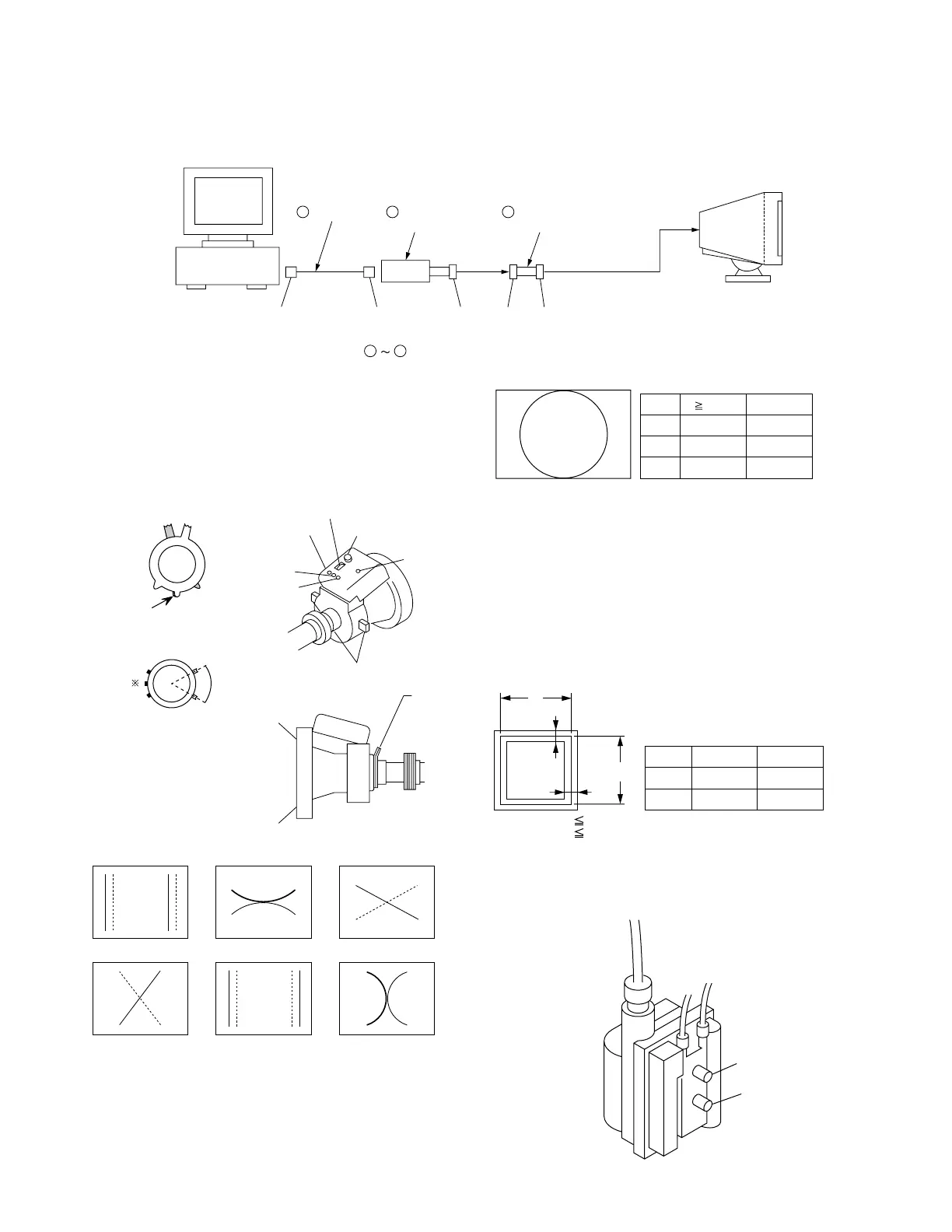 ~

≧

※

≦
≦