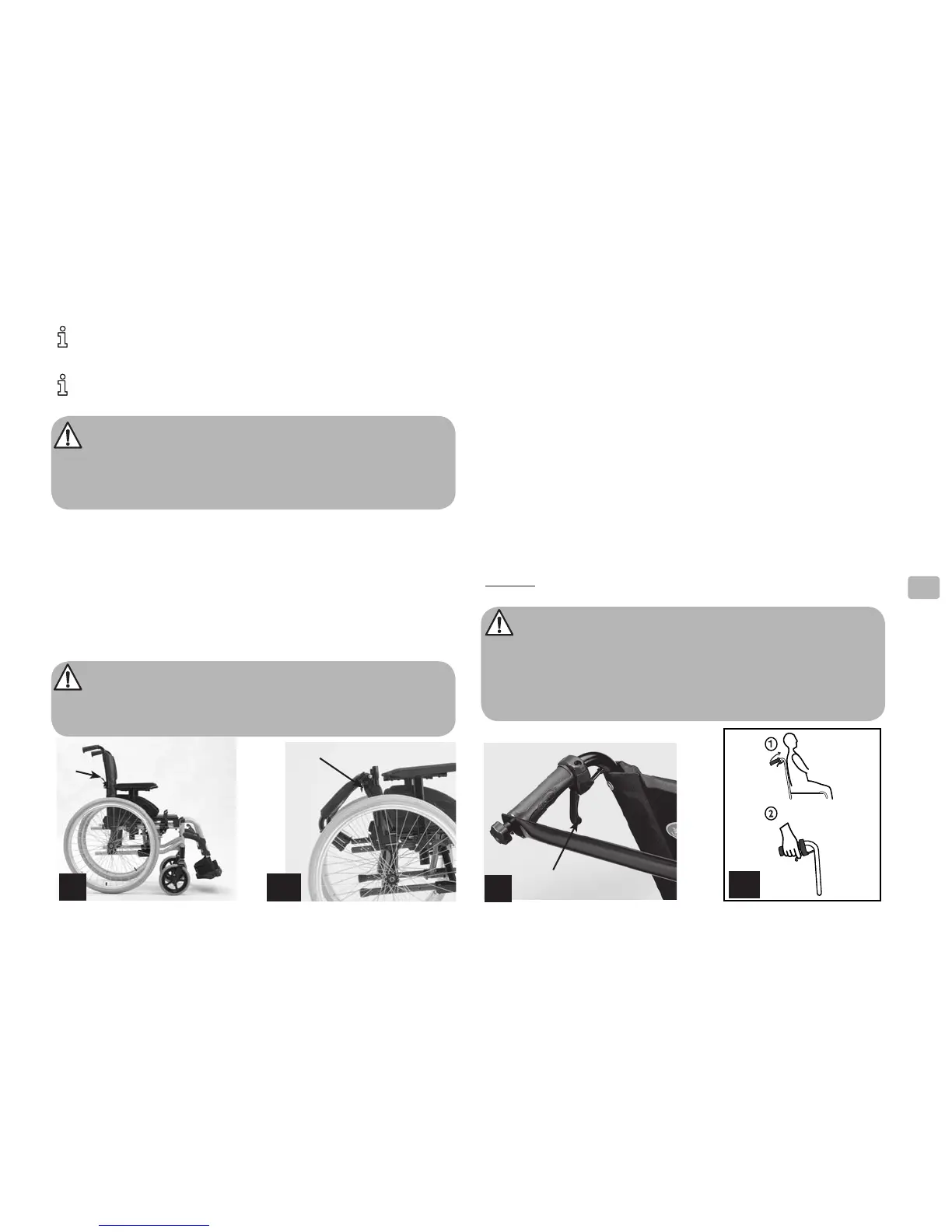 ①

②