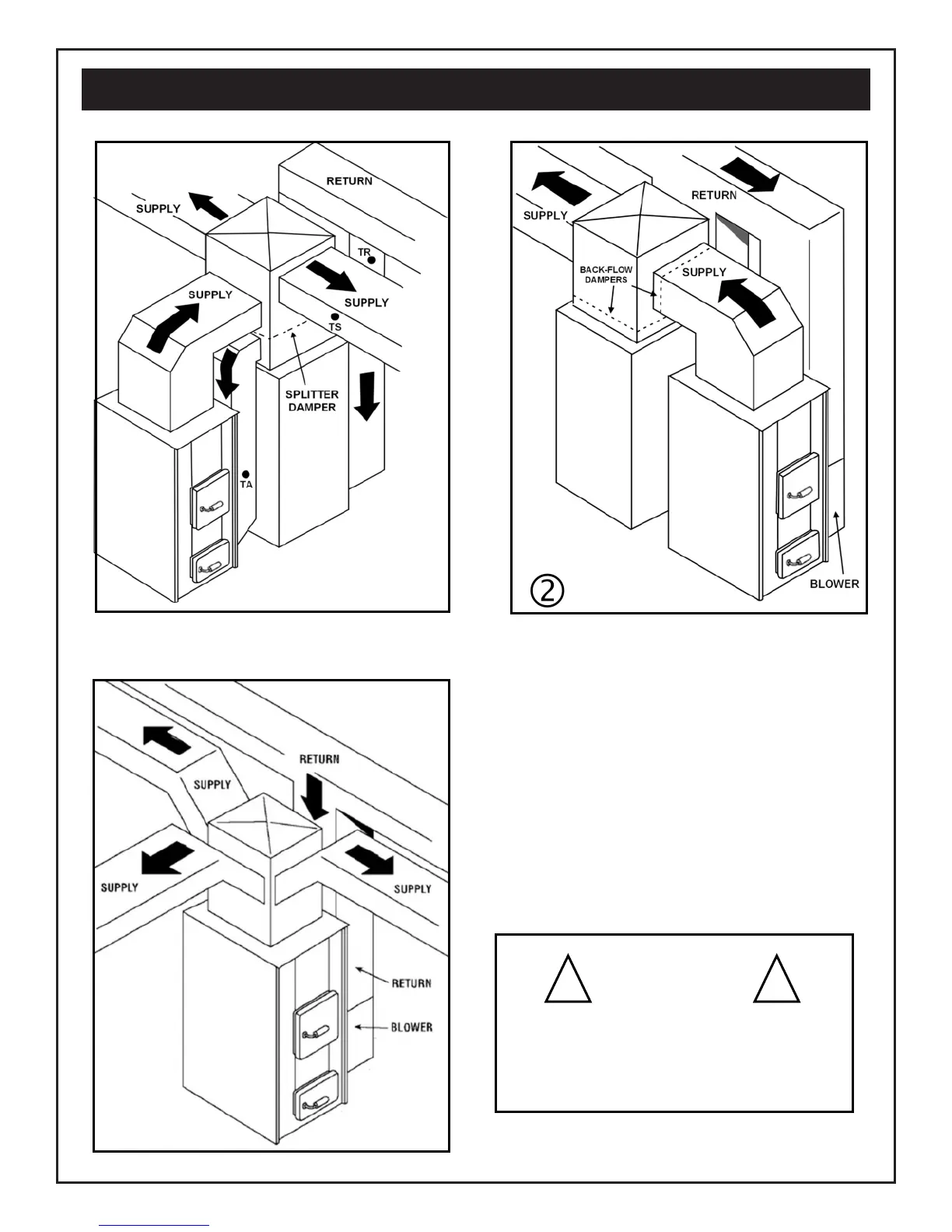 RETURN

SUPPLY

TR

SUPPLY

SUPPLY

TS

SPLITTER DAMPER

TA

SUPPLY

RETURN

BACK-FLOW DAMPERS

SUPPLY

BLOWER

②

RETURN

SUPPLY

SUPPLY

SUPPLY

RETURN

BLOWER