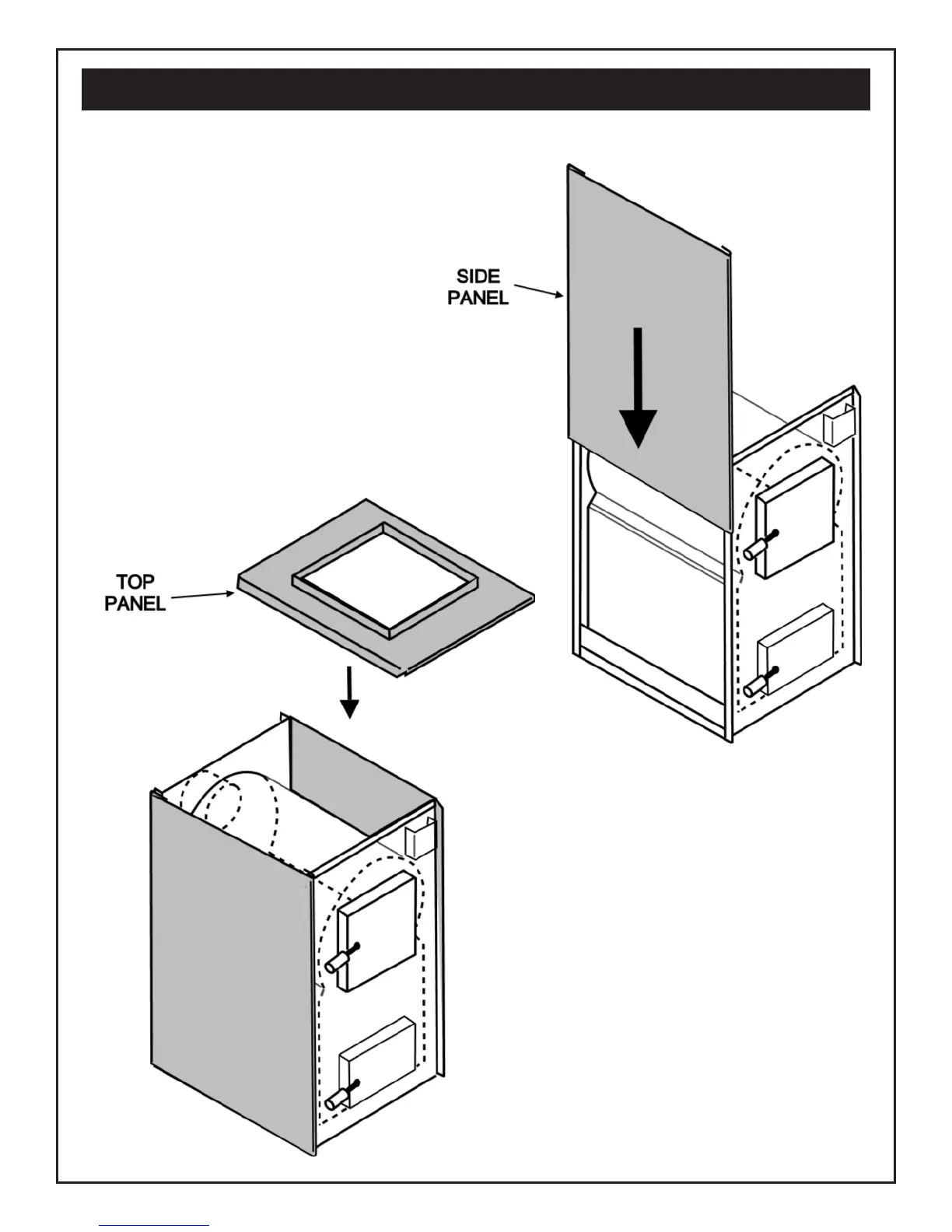 SIDE PANEL

TOP PANEL