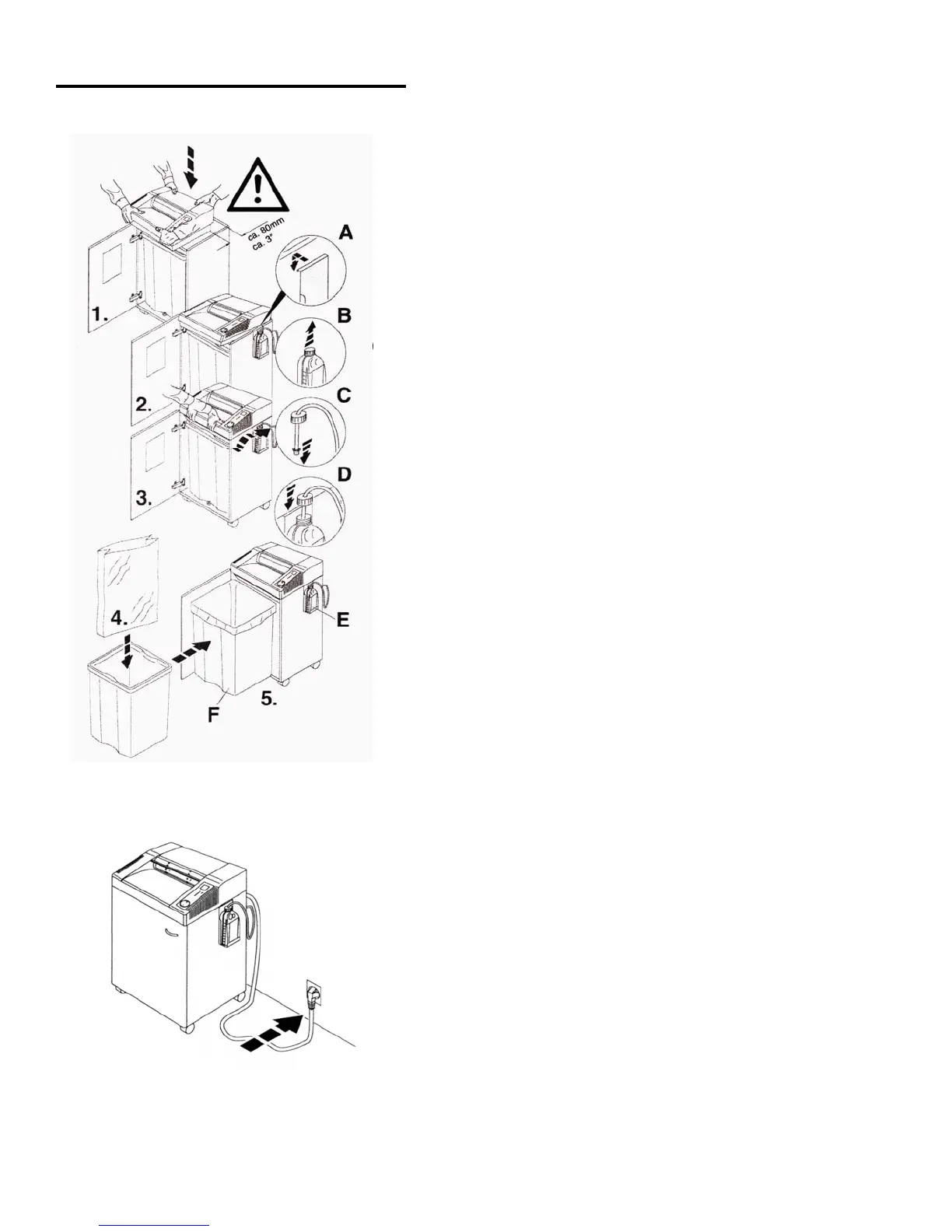 ca. 80mm
ca. 3"

A

1.

B

2.

C

3.

D

4.

E

F

5.