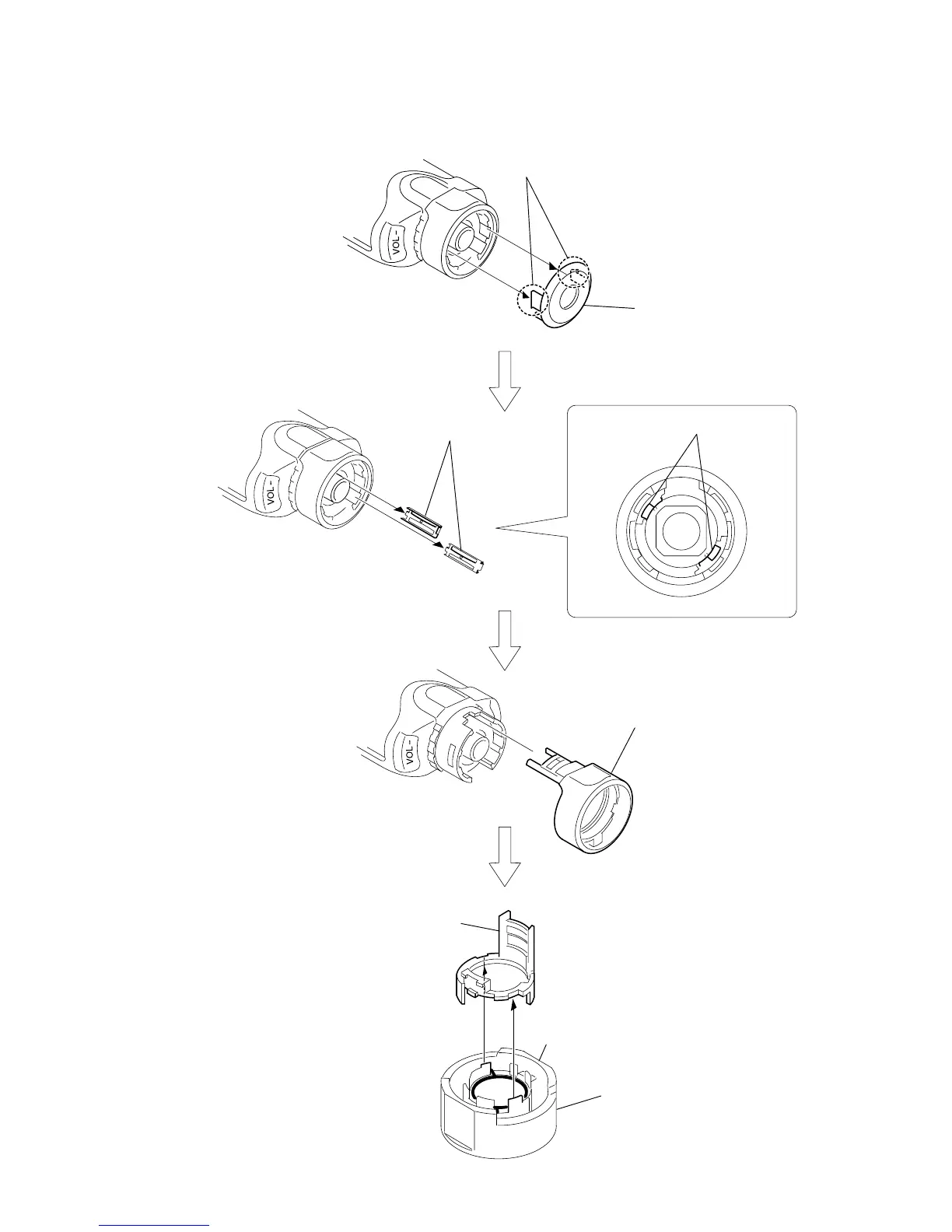 VOL-

VOL-

VOL-