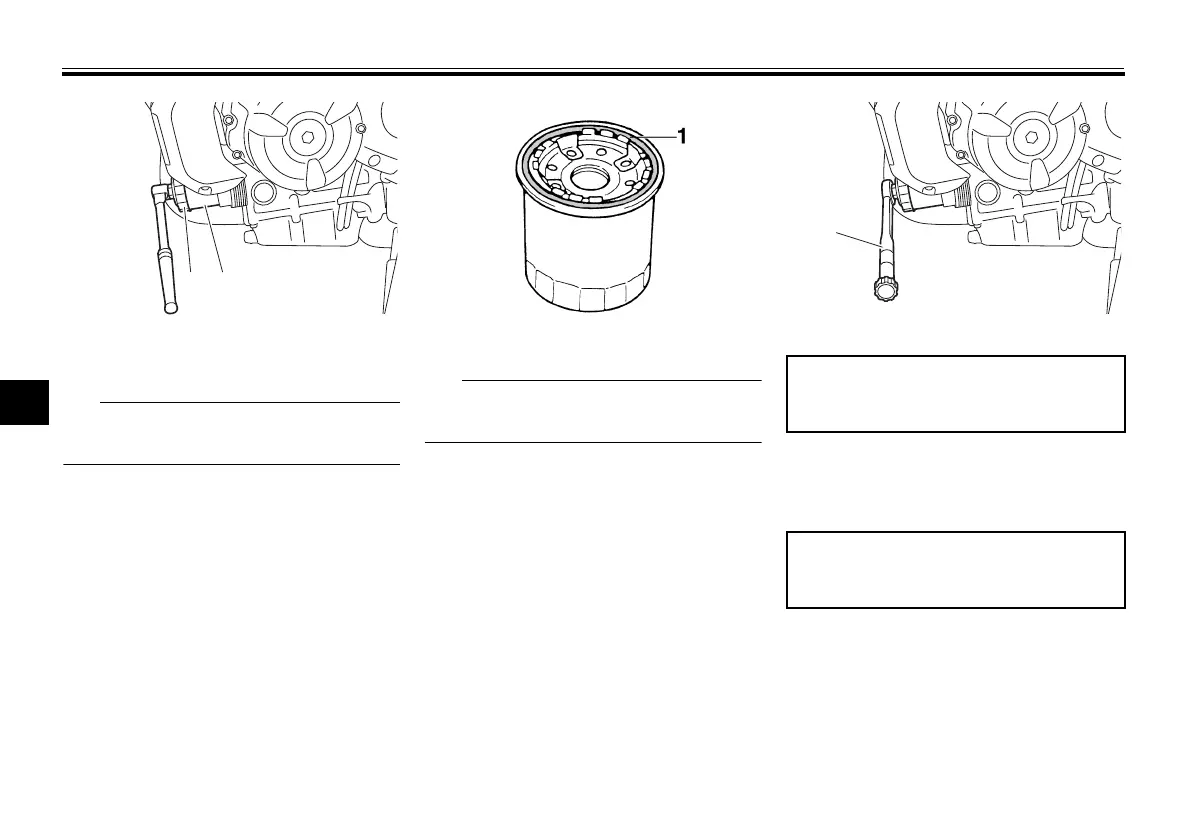 1