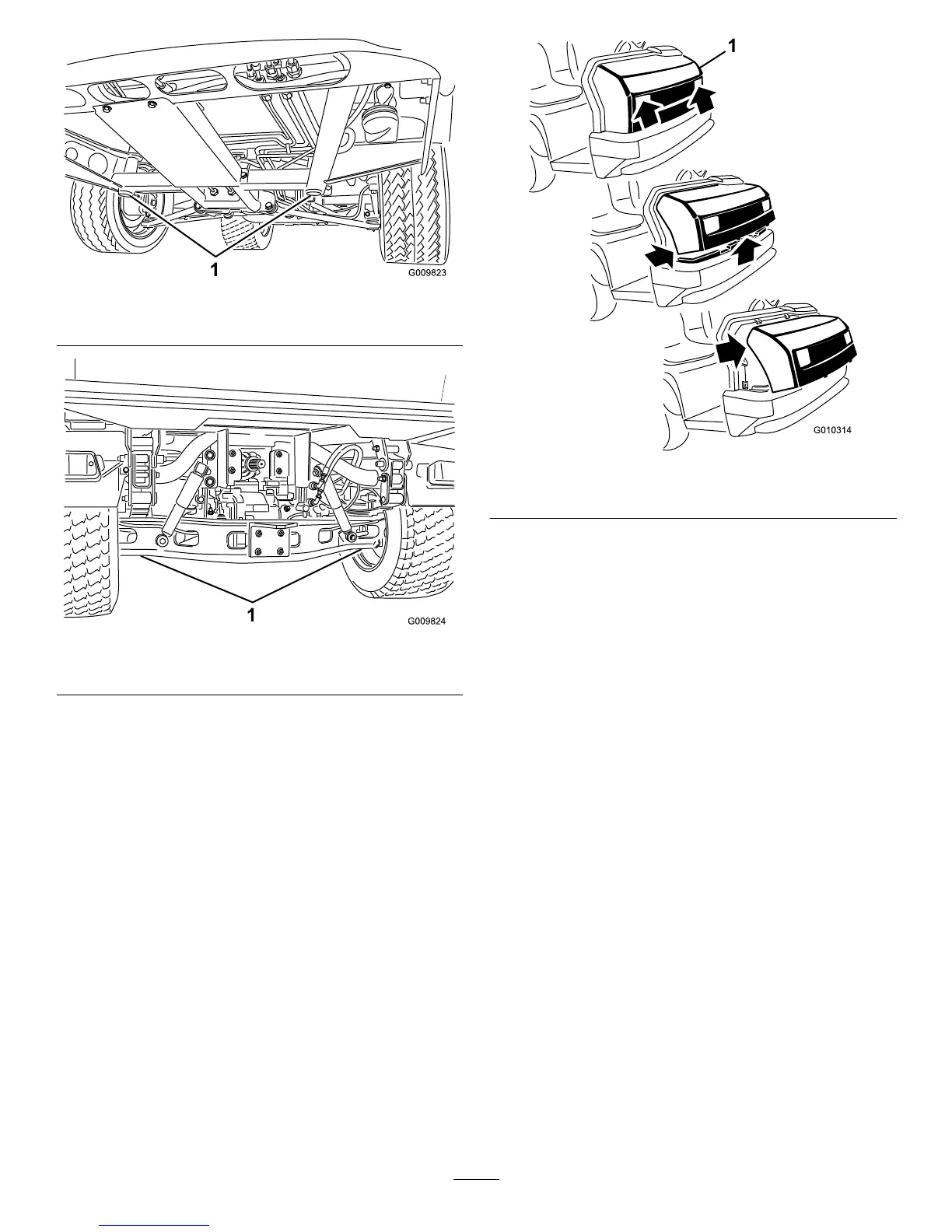 1

G009823

1

G009824

1

G010314