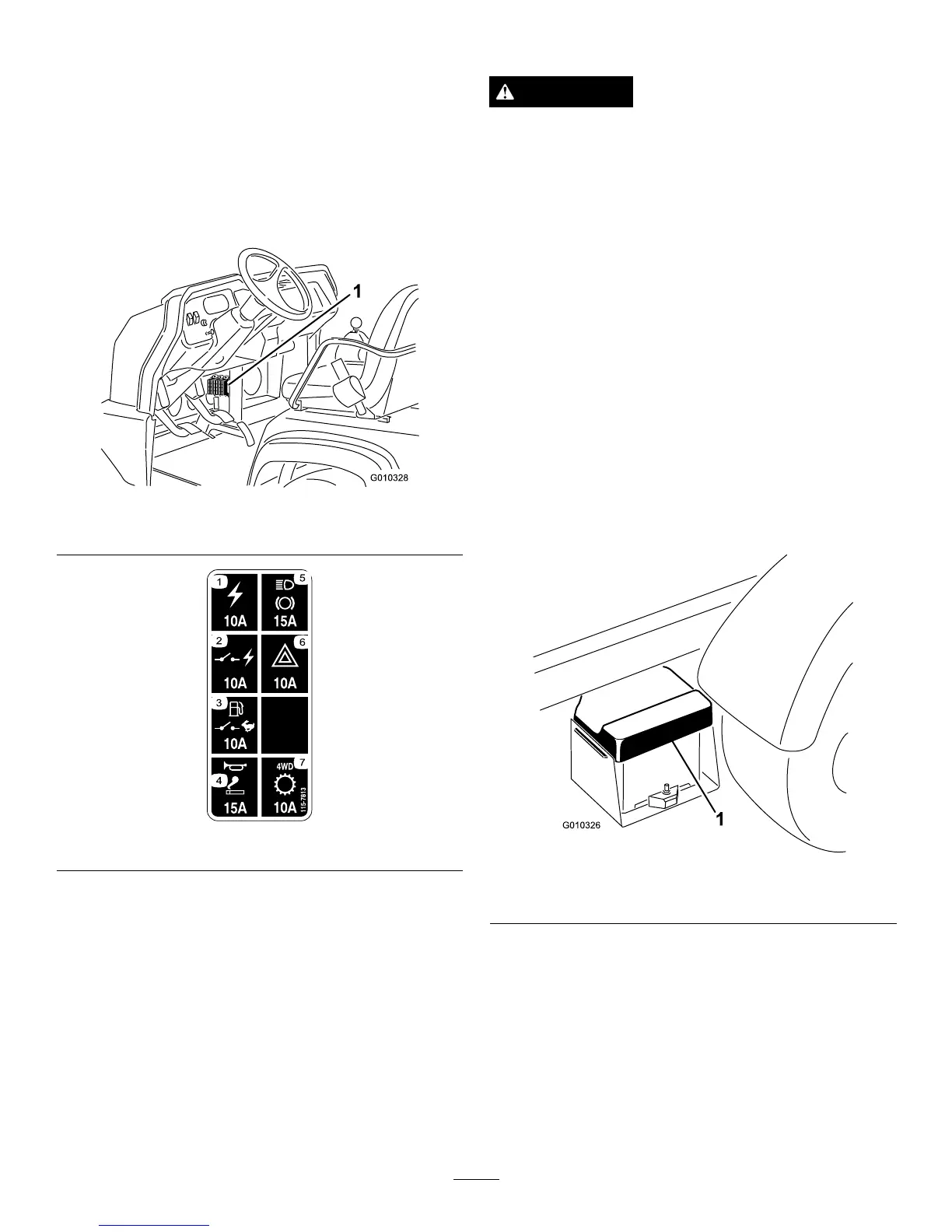 1

G010328

1

10A

5

15A

2

10A

6

10A

3

10A

4

15A

7

4WD

10A

115-7813

G010326

1