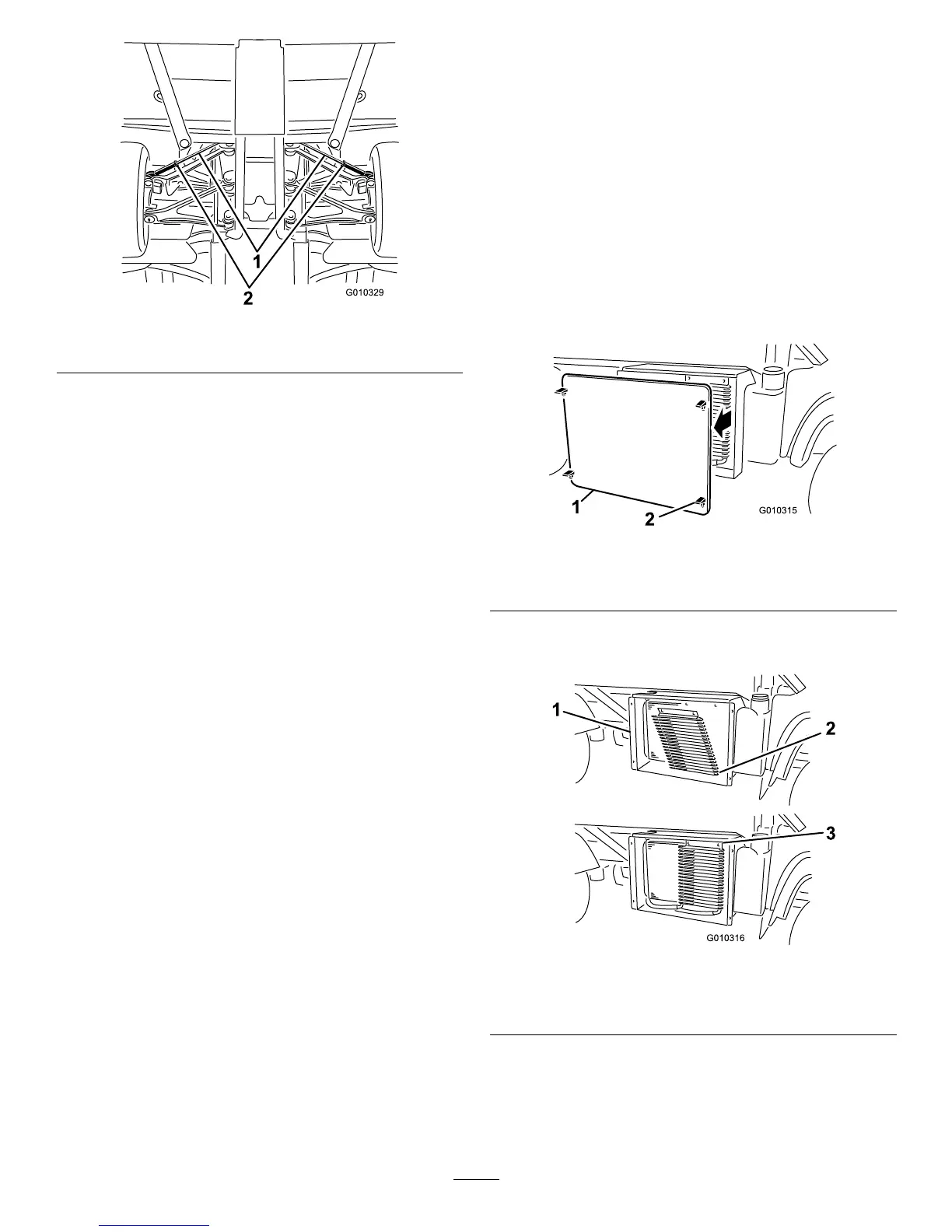 1

2

G010329

1

2

G010315

1

2

3

G010316