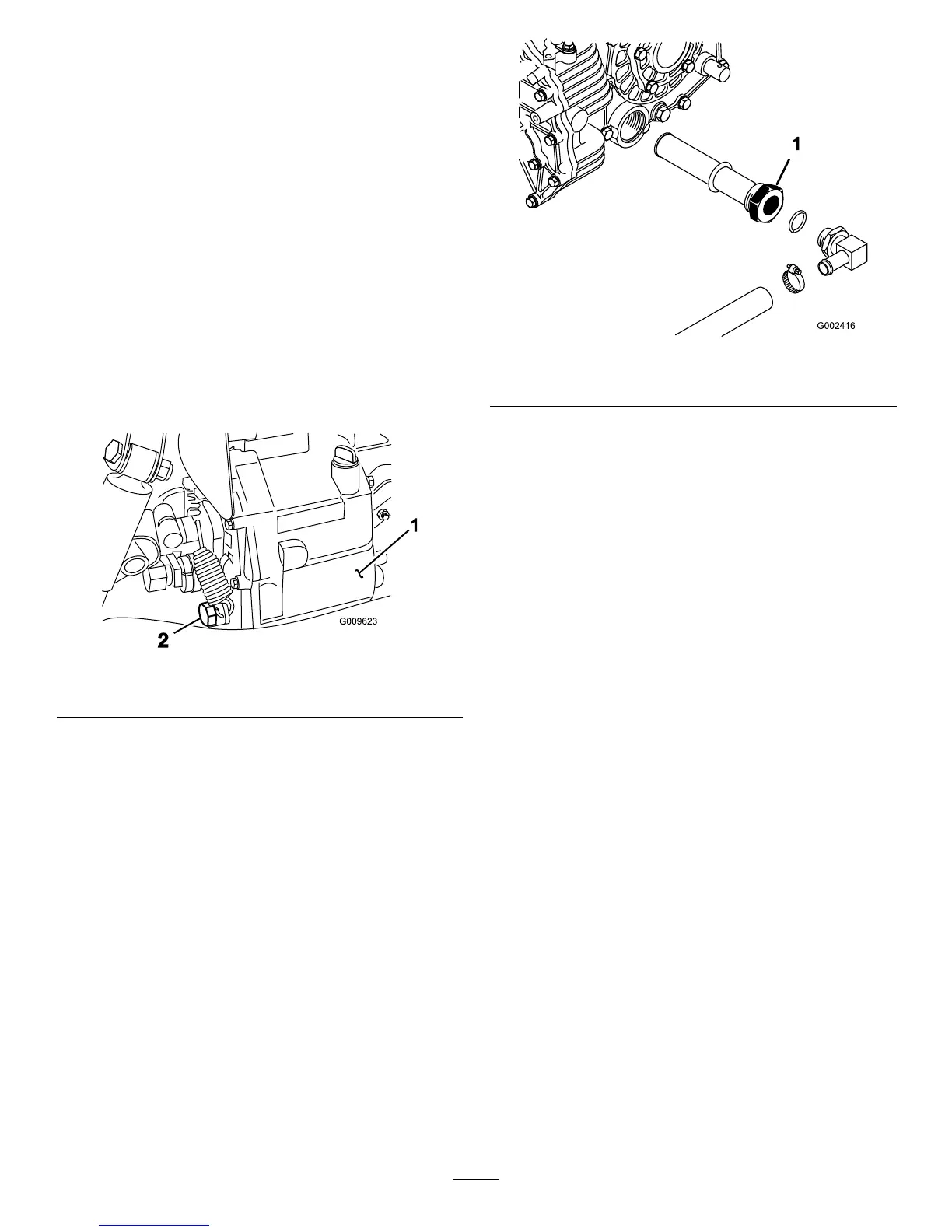 1

G002416

1

2

G009623