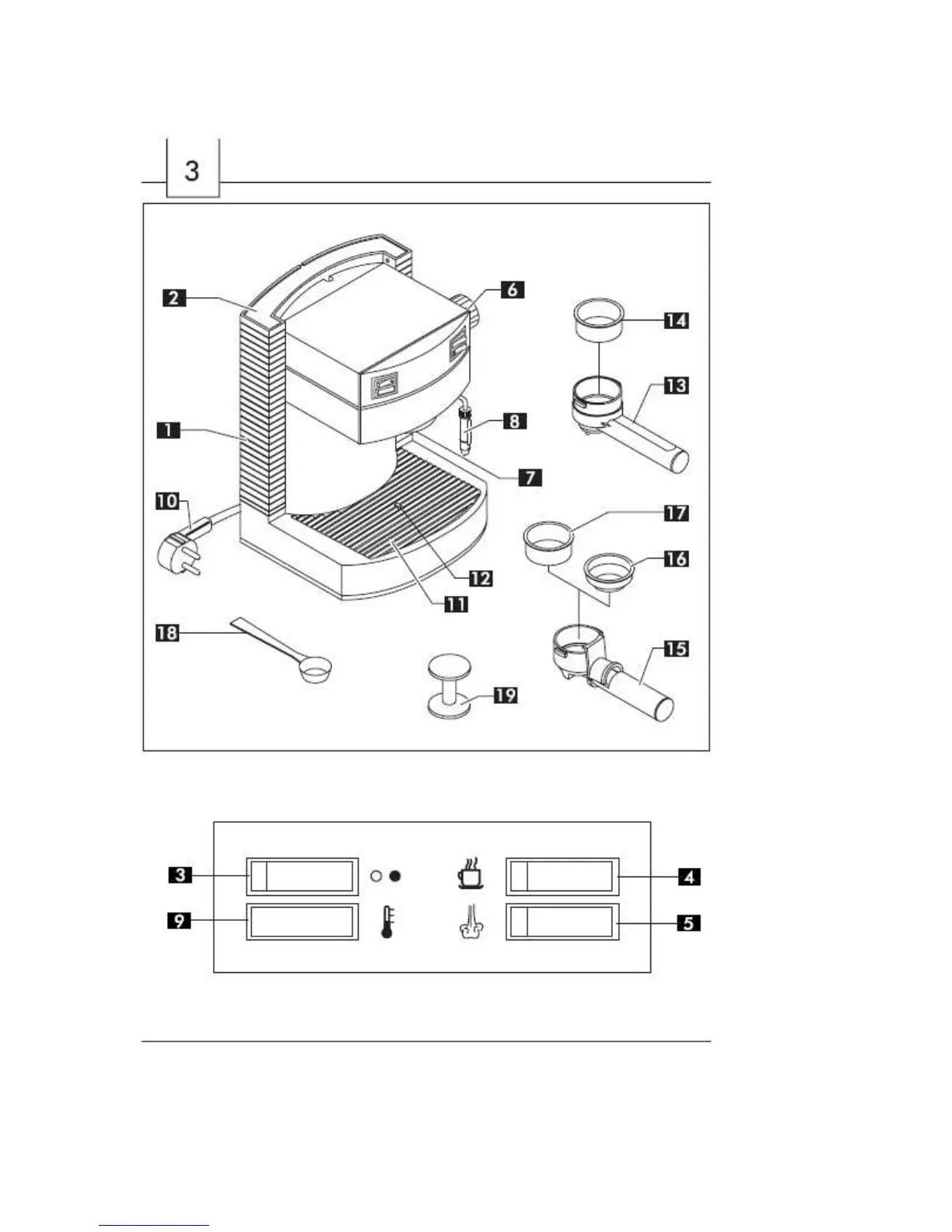 3

2
6
14
13
1
8
7
10
17
16
12
11
18
15
19

3
4
9
5