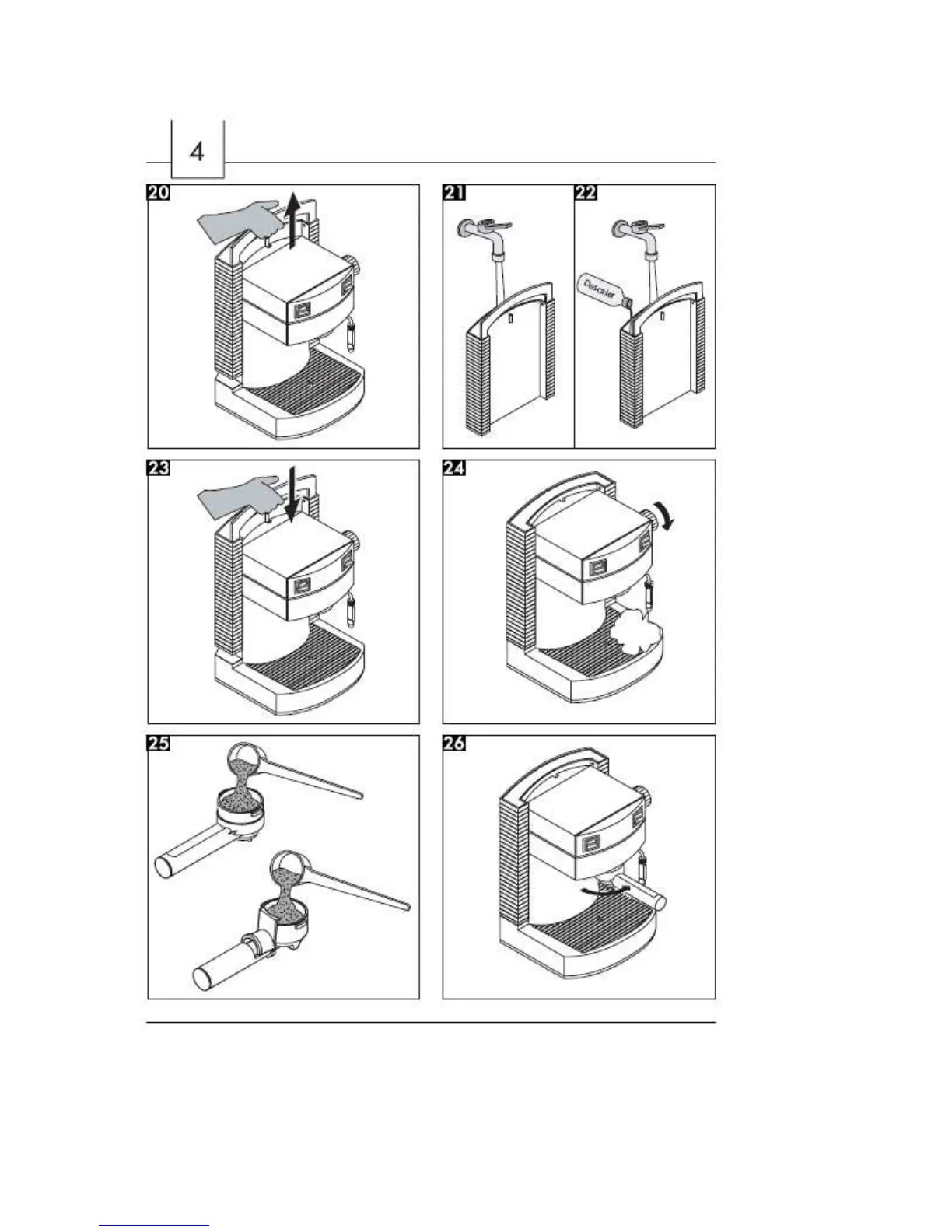 4

20

21

22

Descaler

23

24

25

26