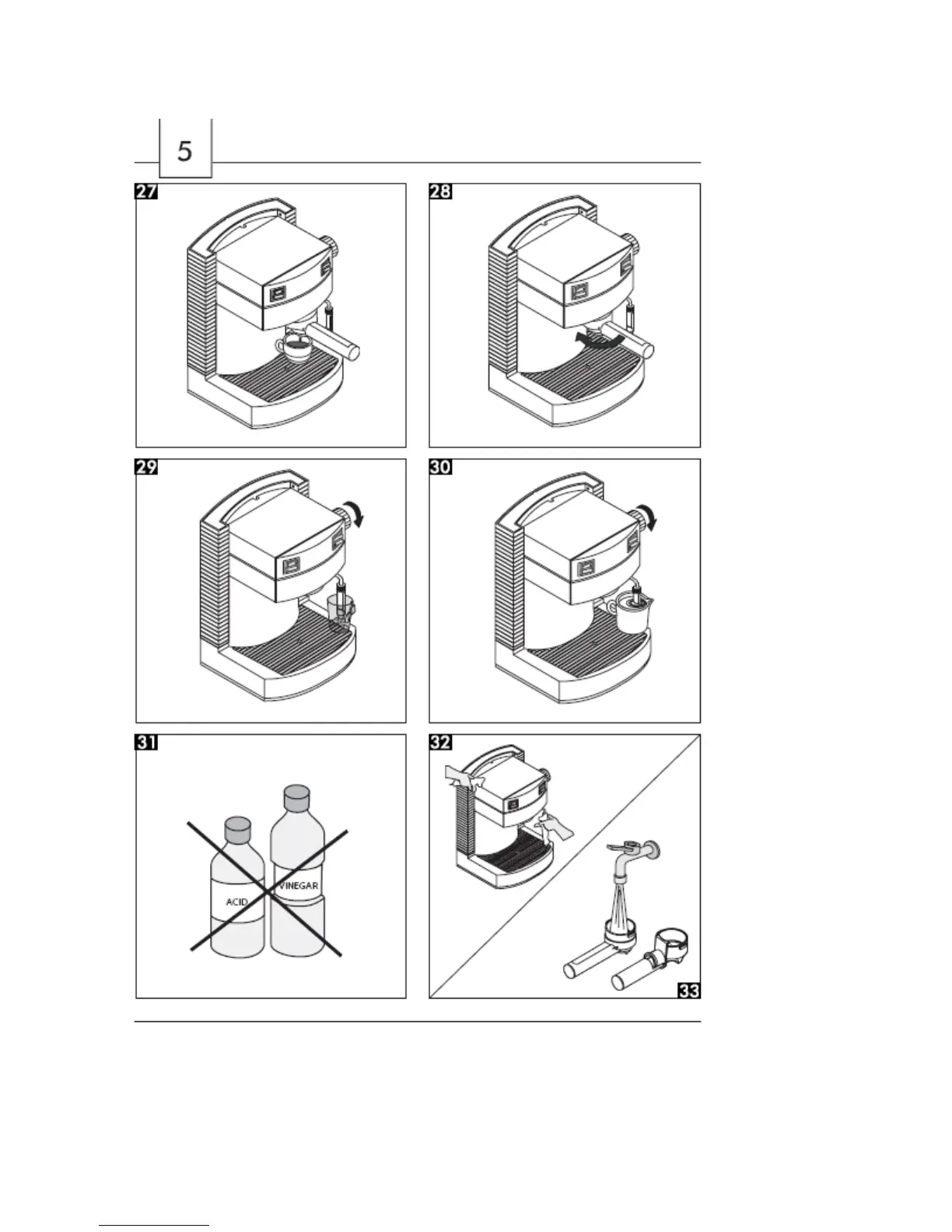 5

27

28

29

30

31

ACID

VINEGAR

32

33