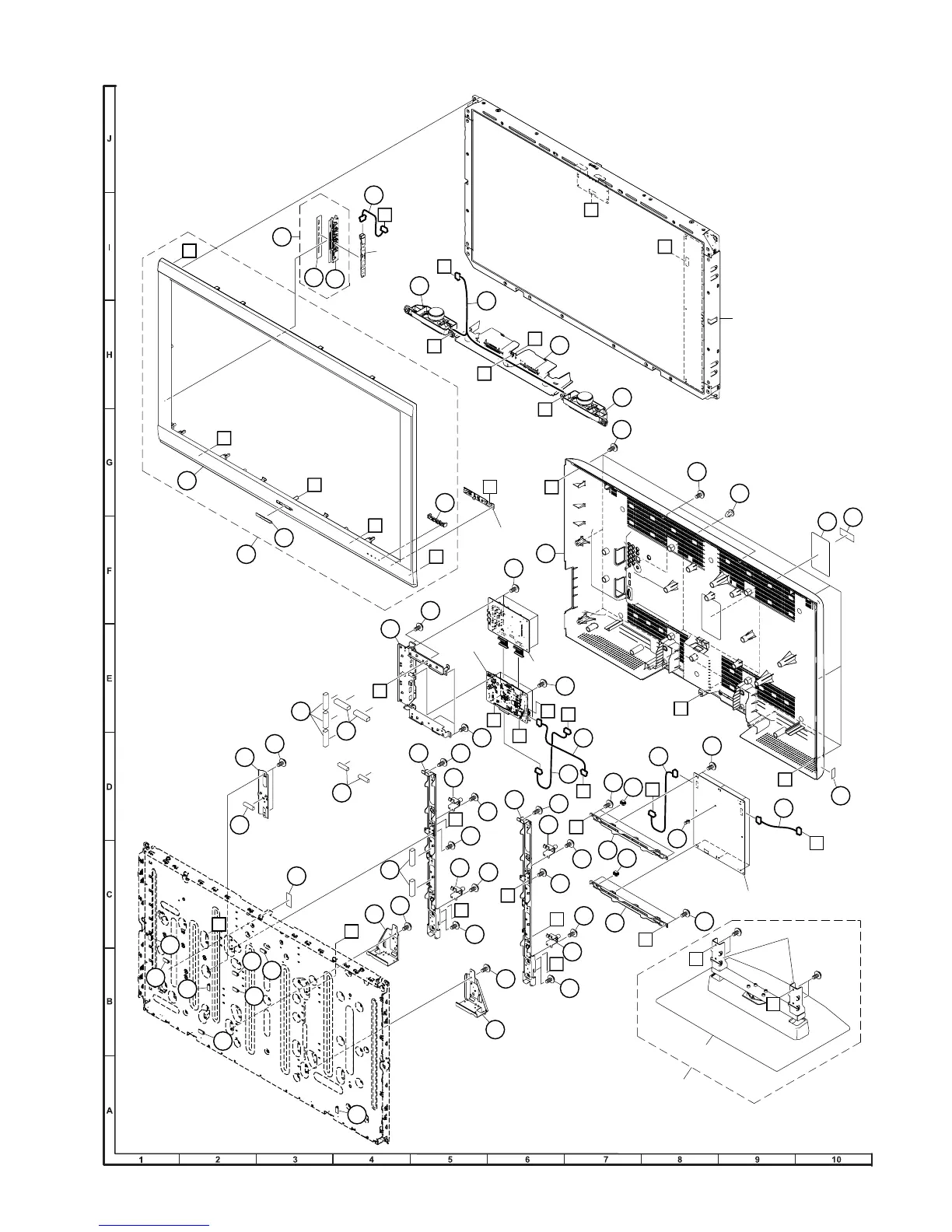 J
I
H
G
F
E
D
C
B
A

1 2 3 4 5 6 7 8 9 10