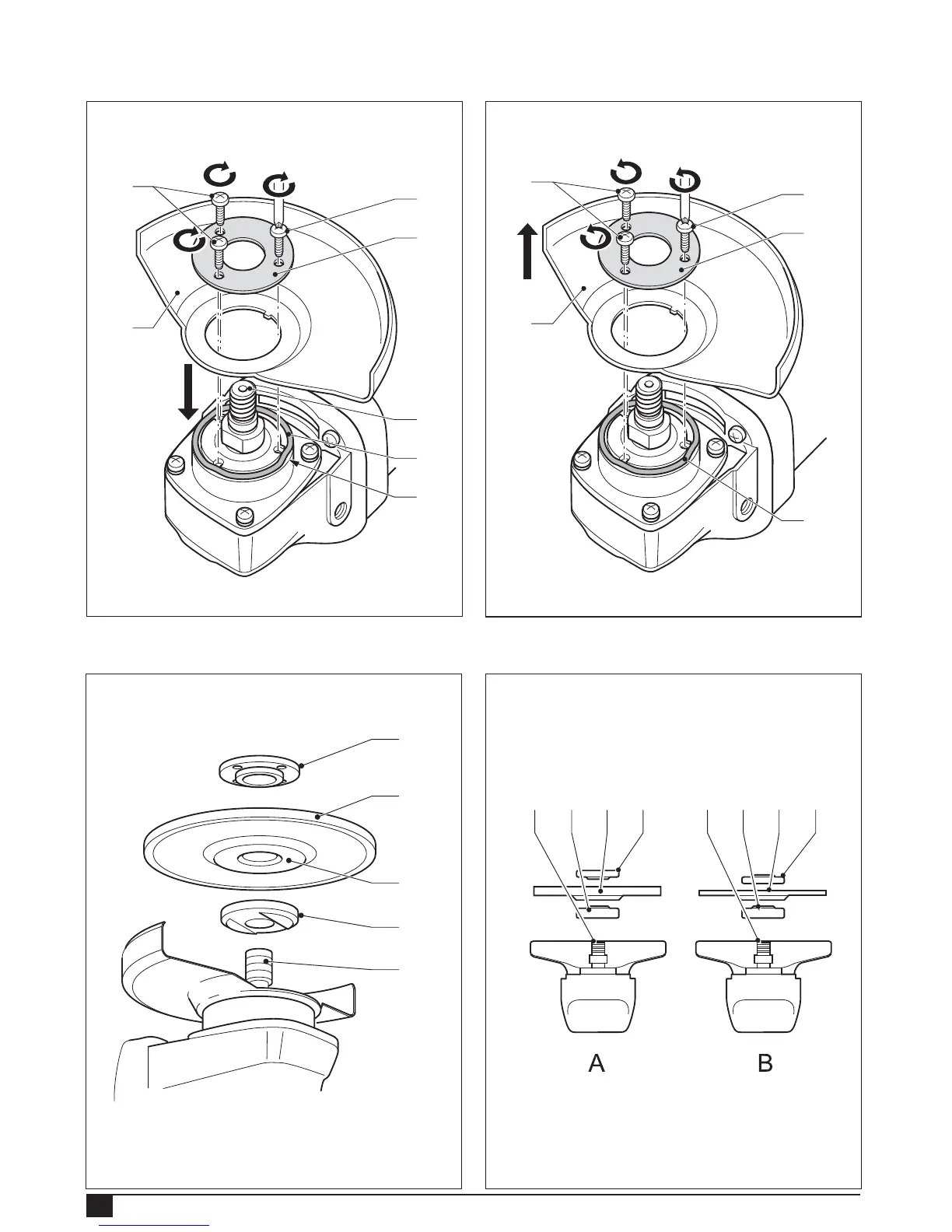 A

B