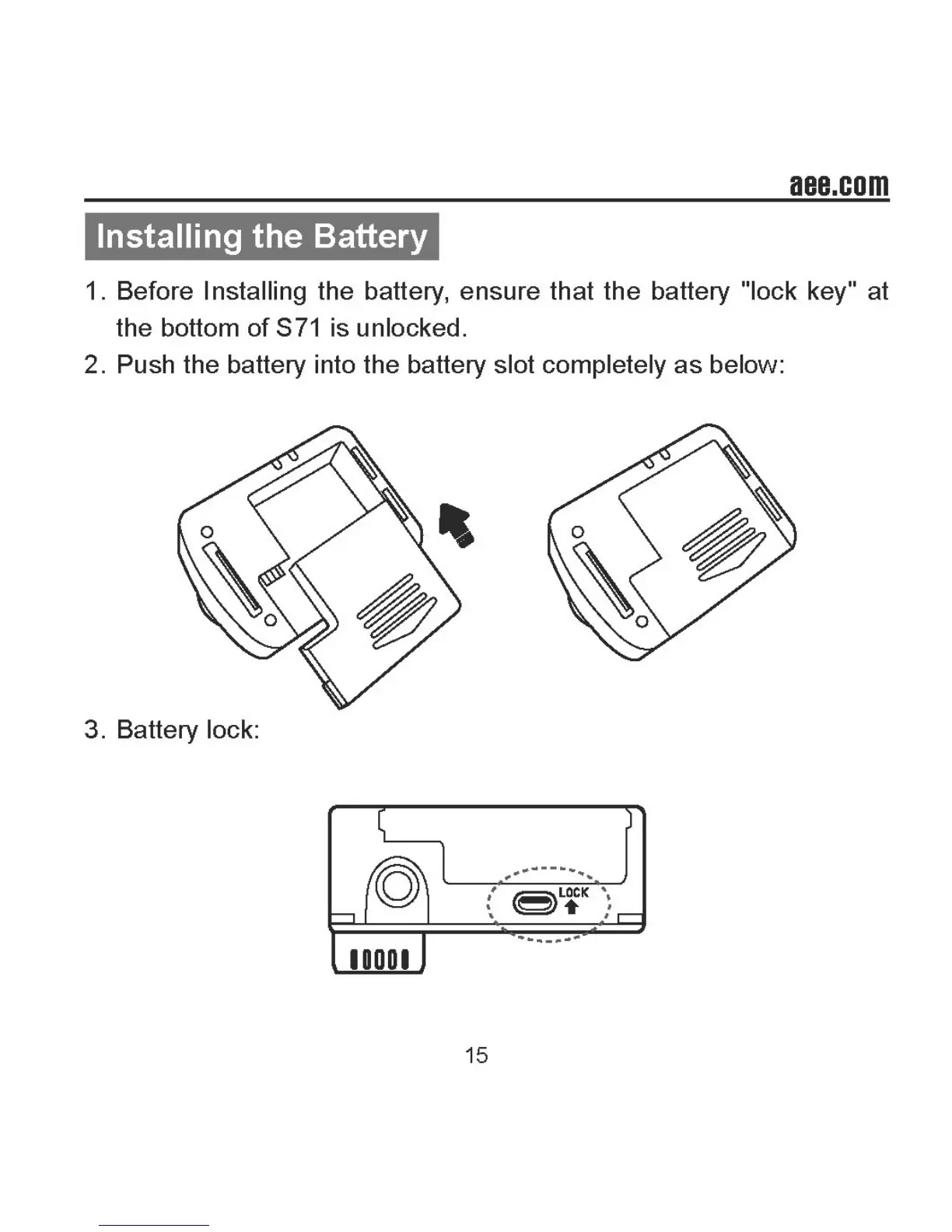 aee.com

Installing the Battery

1. Before Installing the battery, ensure that the battery "lock key" at the bottom of S71 is unlocked.
2. Push the battery into the battery slot completely as below:

3. Battery lock:

LOCK

15