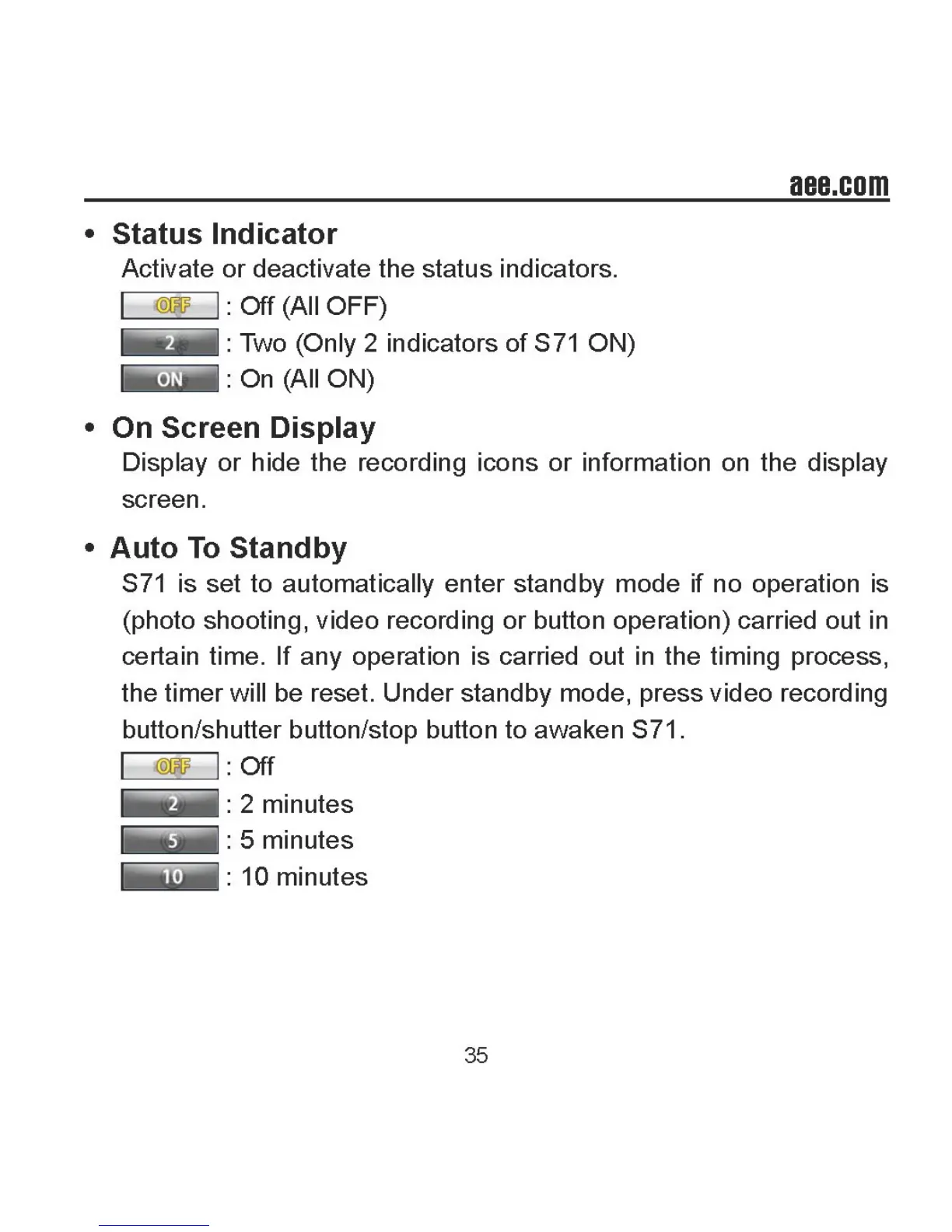 aee.com

• Status Indicator
Activate or deactivate the status indicators.
OFF : Off (All OFF)
2 : Two (Only 2 indicators of S71 ON)
ON : On (All ON)

• On Screen Display
Display or hide the recording icons or information on the display screen.

• Auto To Standby
S71 is set to automatically enter standby mode if no operation is (photo shooting, video recording or button operation) carried out in certain time. If any operation is carried out in the timing process, the timer will be reset. Under standby mode, press video recording button/shutter button/stop button to awaken S71.
OFF : Off
2 : 2 minutes
5 : 5 minutes
10 : 10 minutes

35