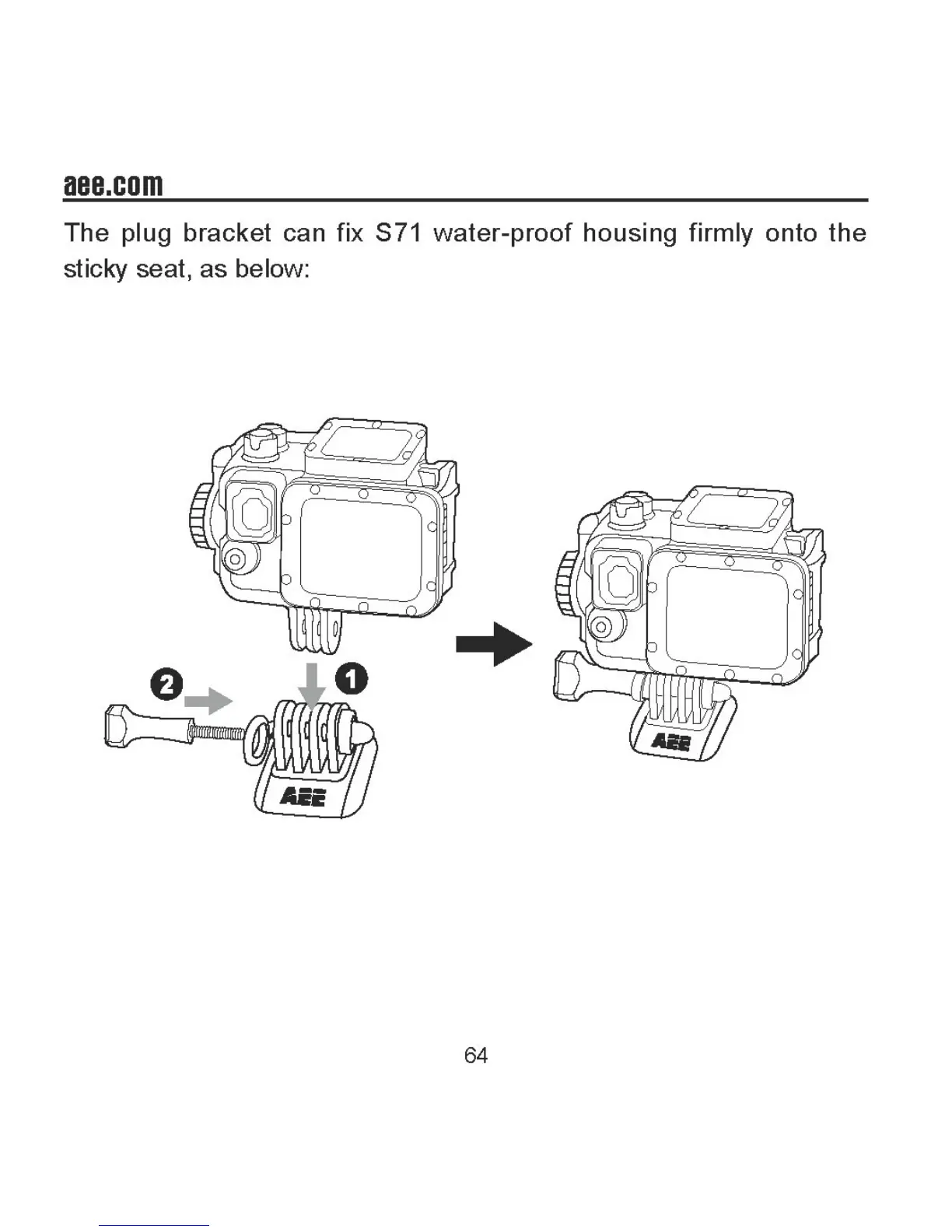 aee.com

The plug bracket can fix S71 water-proof housing firmly onto the sticky seat, as below:

2

1

AEE

AEE

64