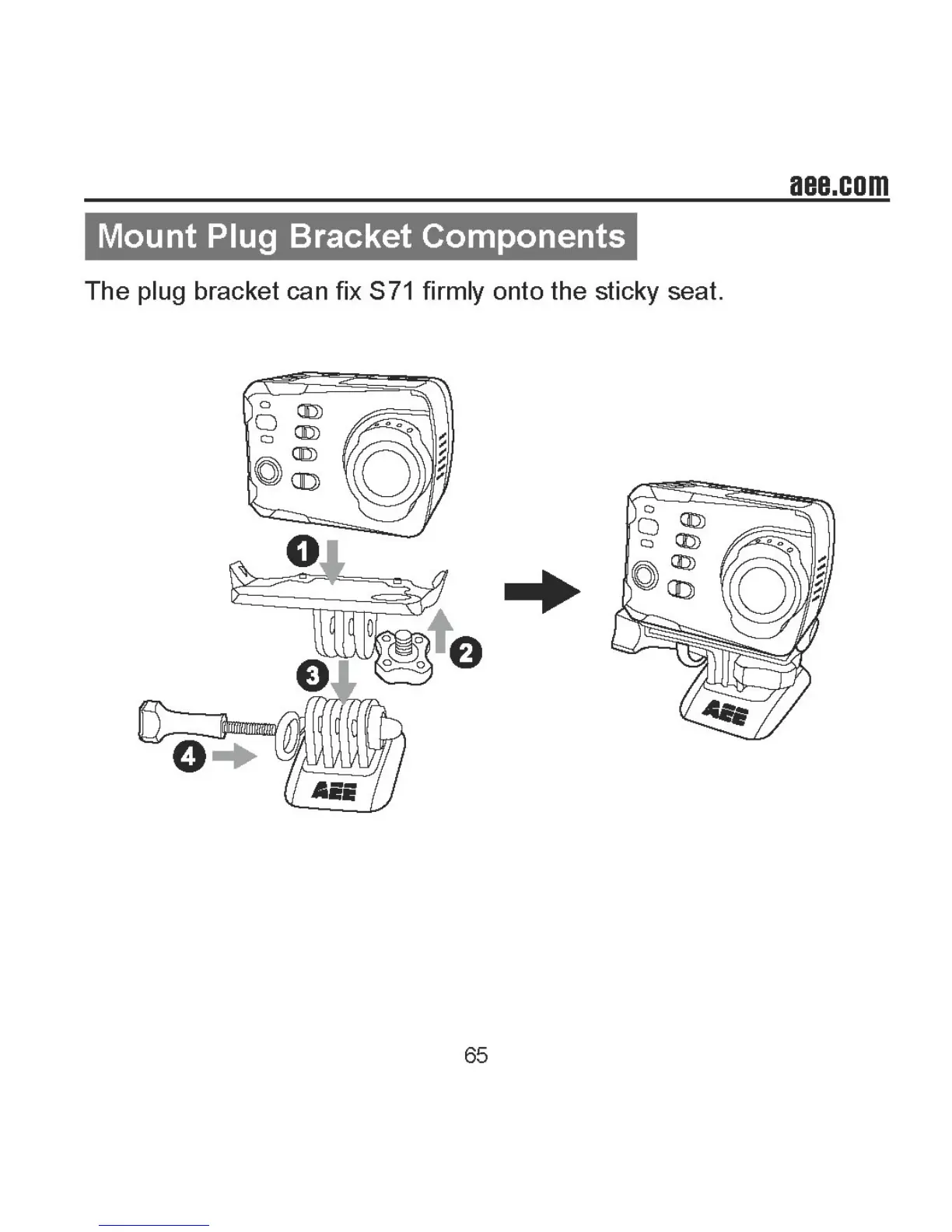 aee.com

Mount Plug Bracket Components

The plug bracket can fix S71 firmly onto the sticky seat.

1

2

3

4

AEE

AEE

65