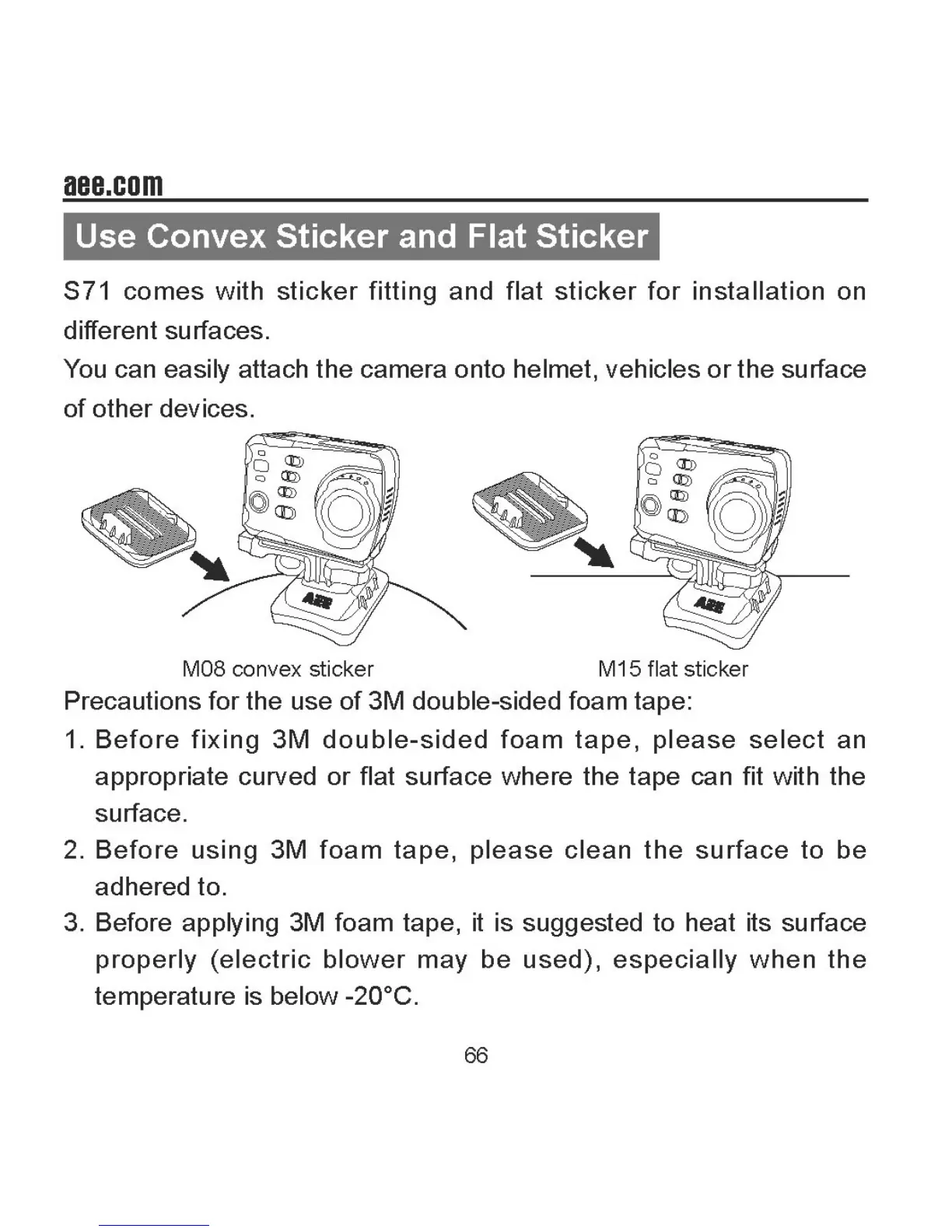 aee.com

Use Convex Sticker and Flat Sticker

S71 comes with sticker fitting and flat sticker for installation on different surfaces.
You can easily attach the camera onto helmet, vehicles or the surface of other devices.

AEE

AEE

M08 convex sticker

M15 flat sticker

Precautions for the use of 3M double-sided foam tape:

1. Before fixing 3M double-sided foam tape, please select an appropriate curved or flat surface where the tape can fit with the surface.
2. Before using 3M foam tape, please clean the surface to be adhered to.
3. Before applying 3M foam tape, it is suggested to heat its surface properly (electric blower may be used), especially when the temperature is below -20°C.

66