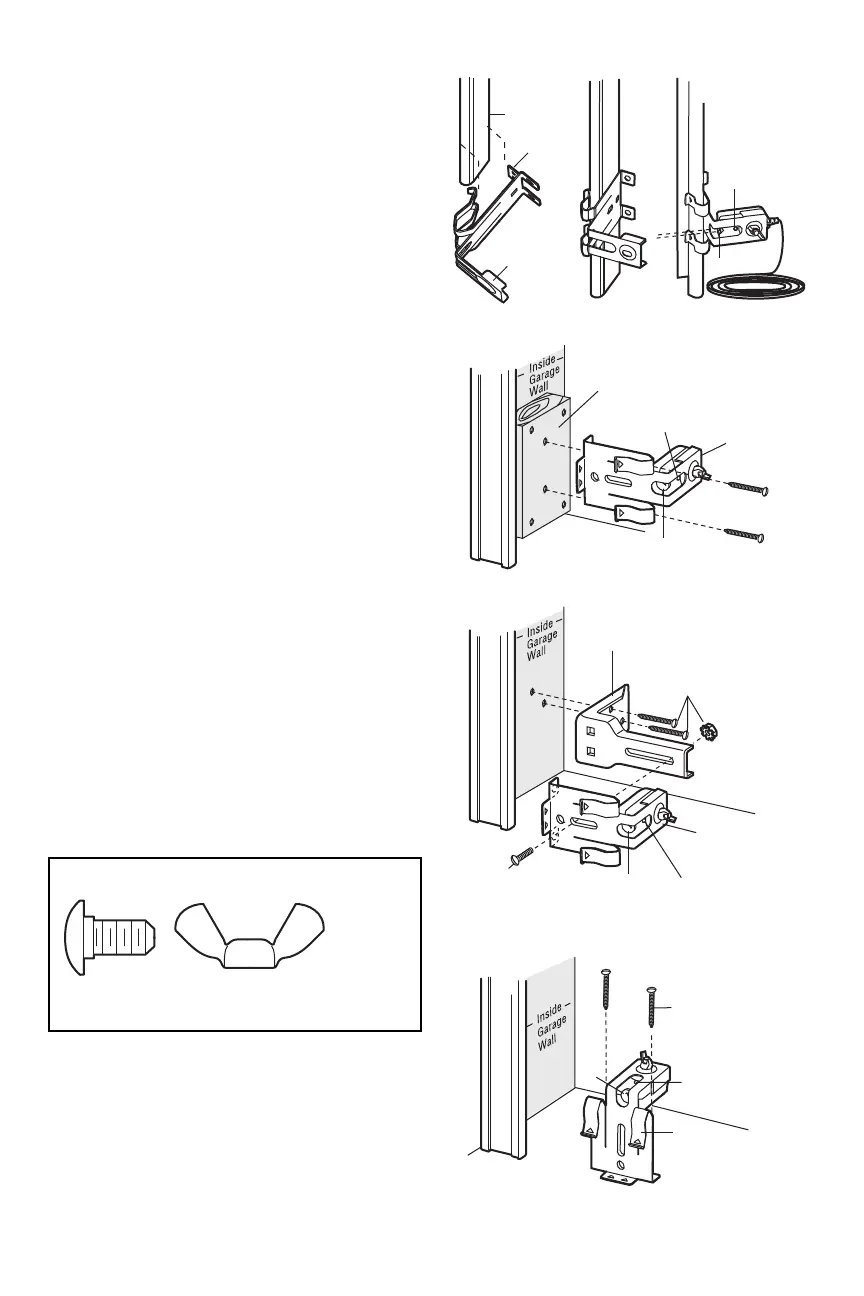 Inside Garage Wall

Inside Garage Wall

Inside Garage Wall