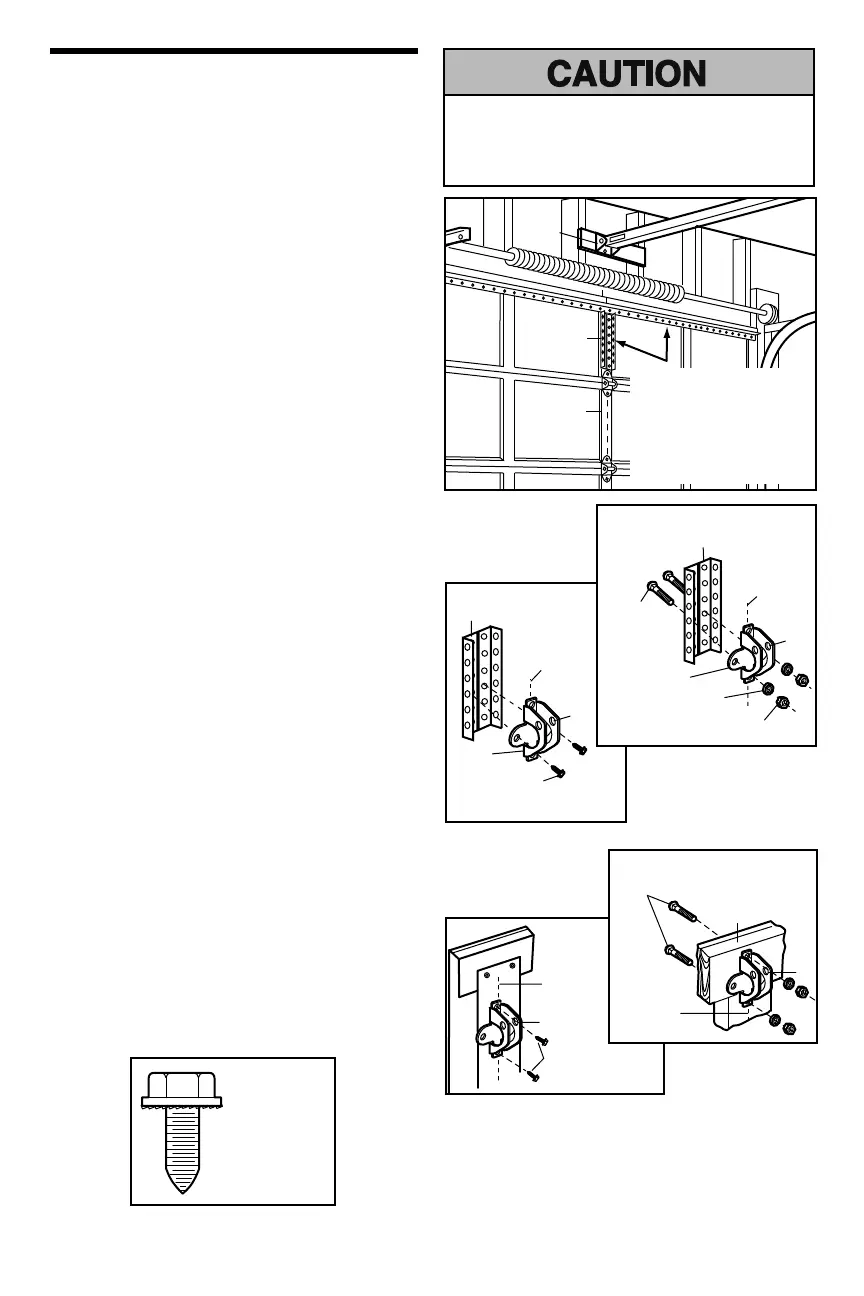 CAUTION