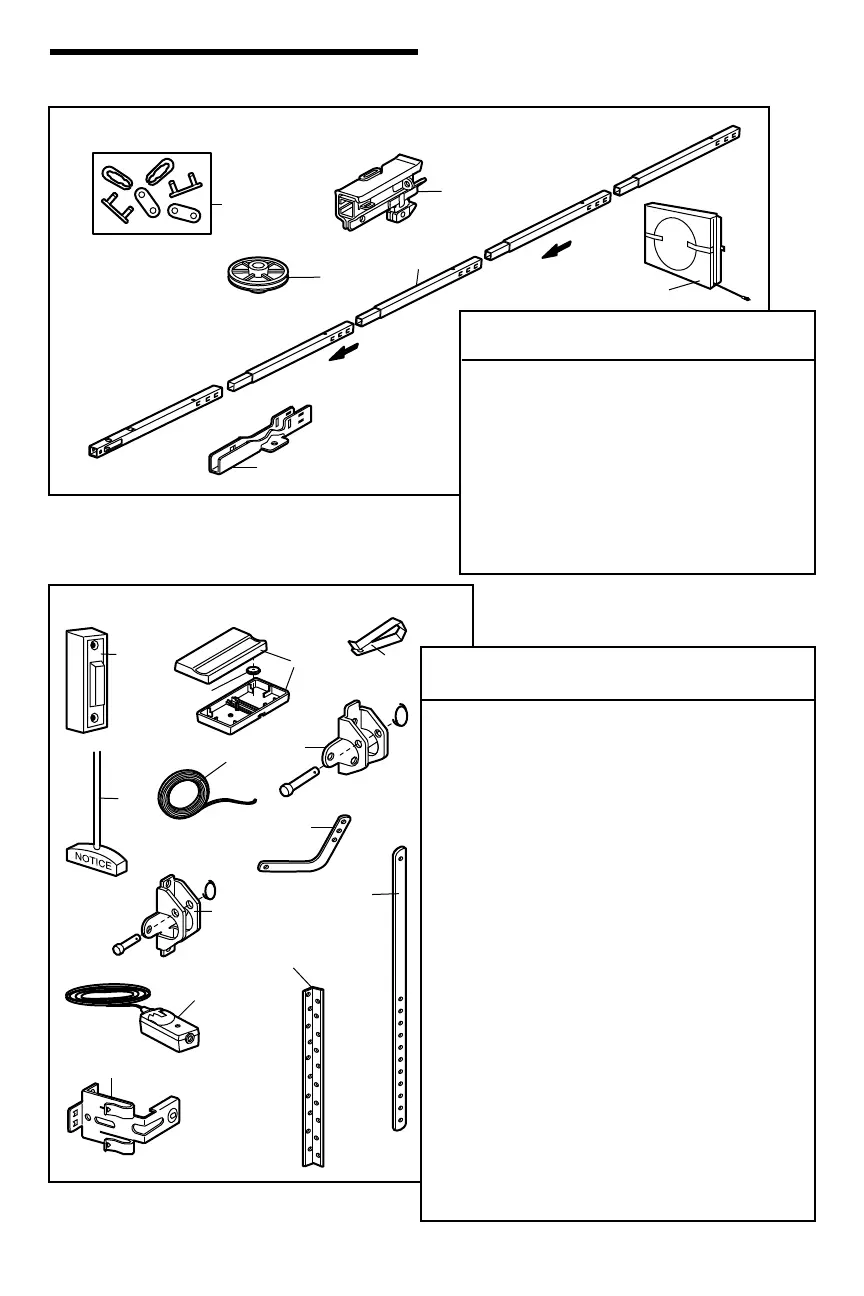 NOTICE