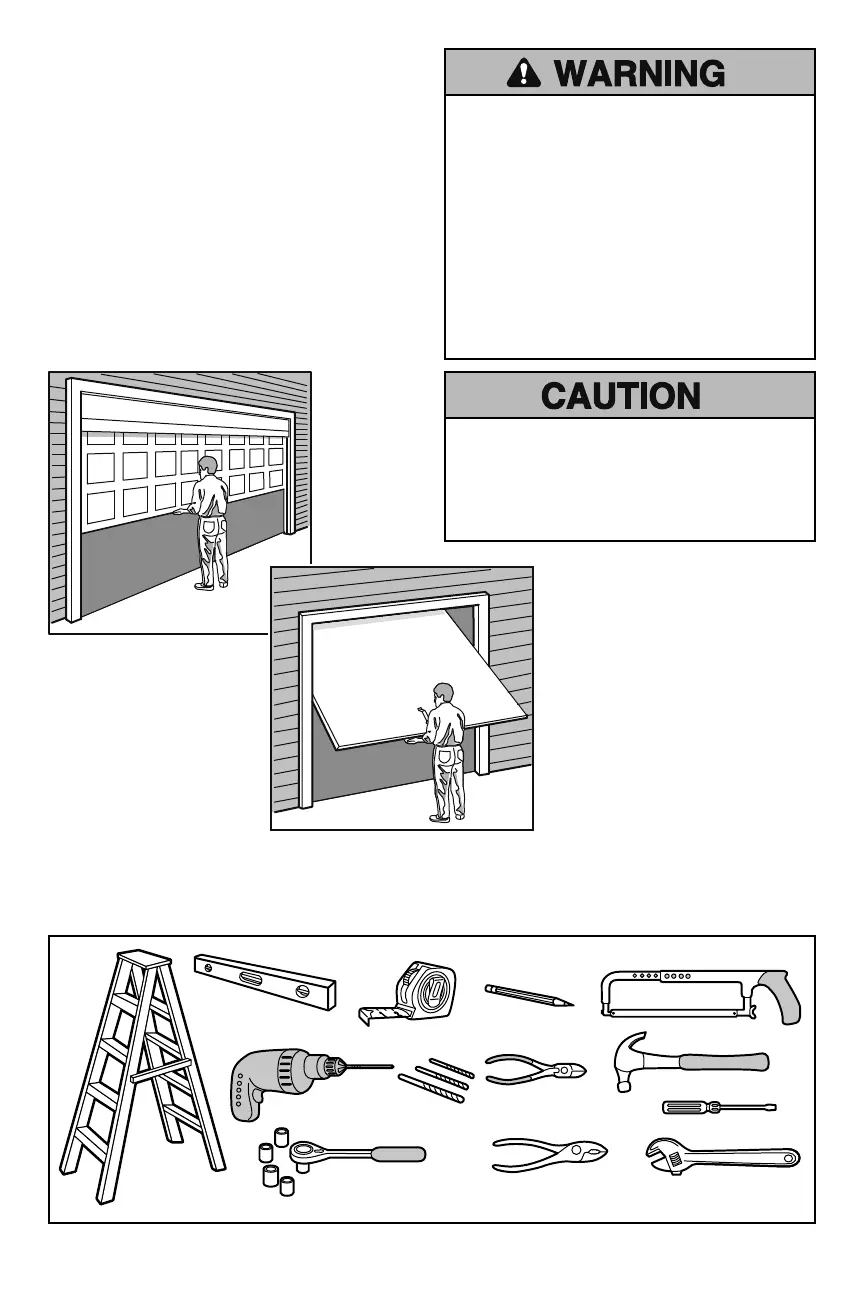 WARNING

CAUTION