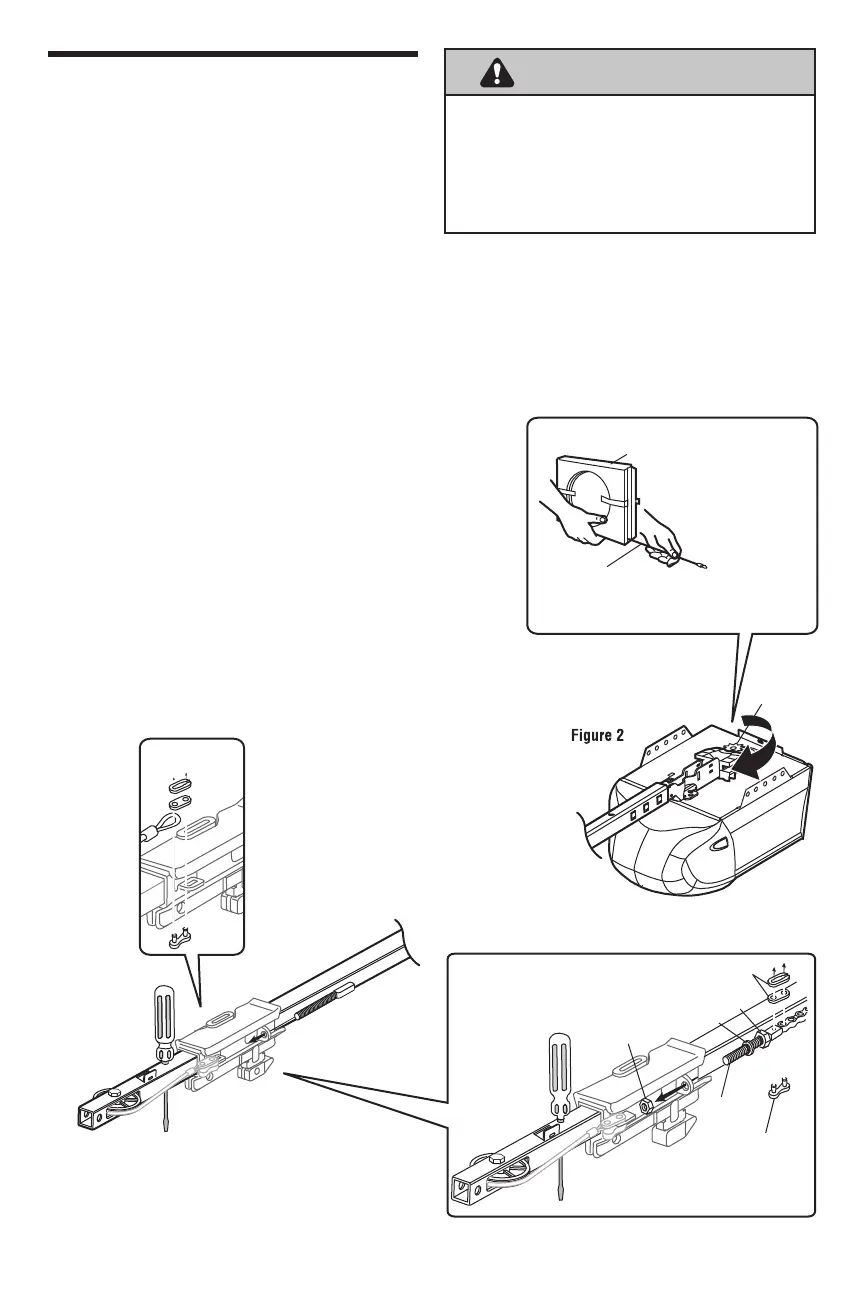 Figure 2