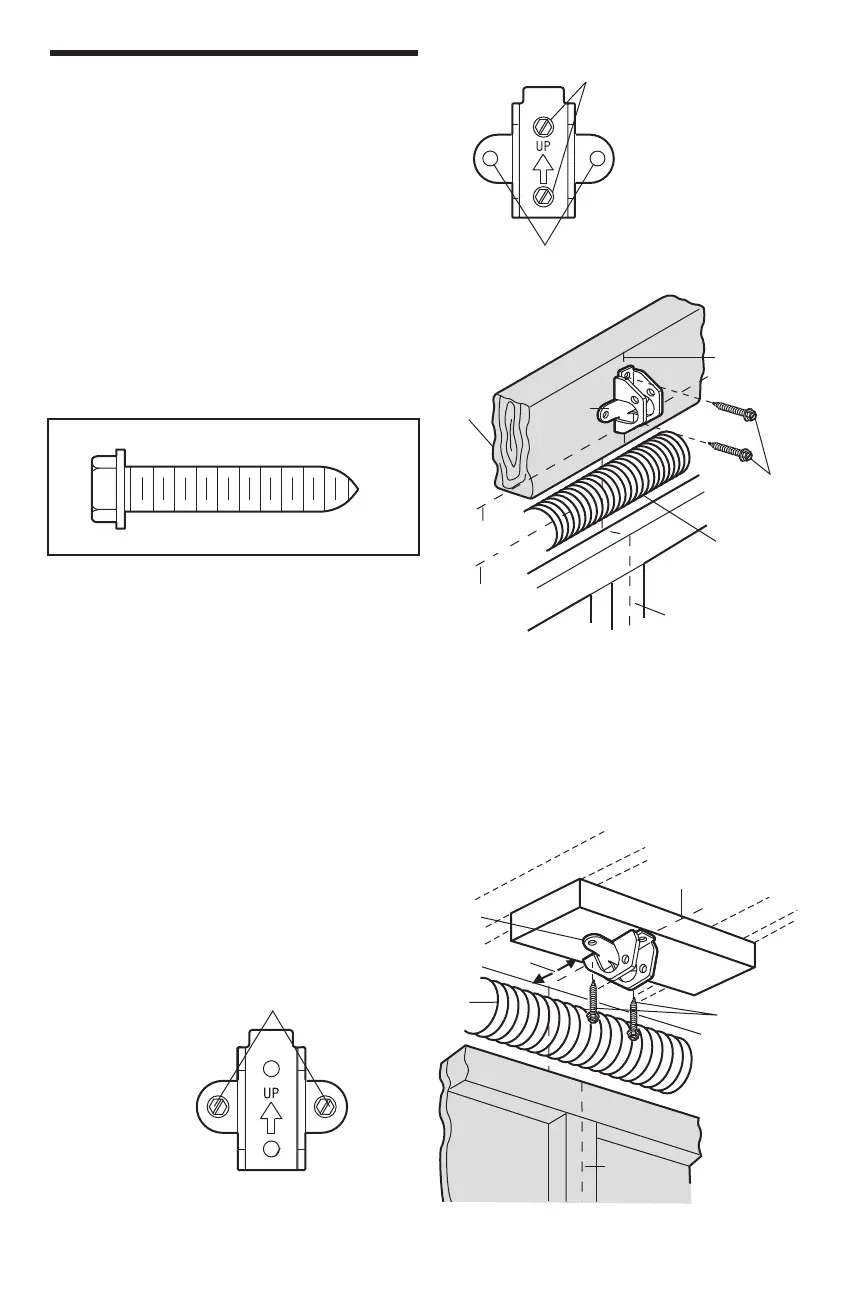 UP

UP