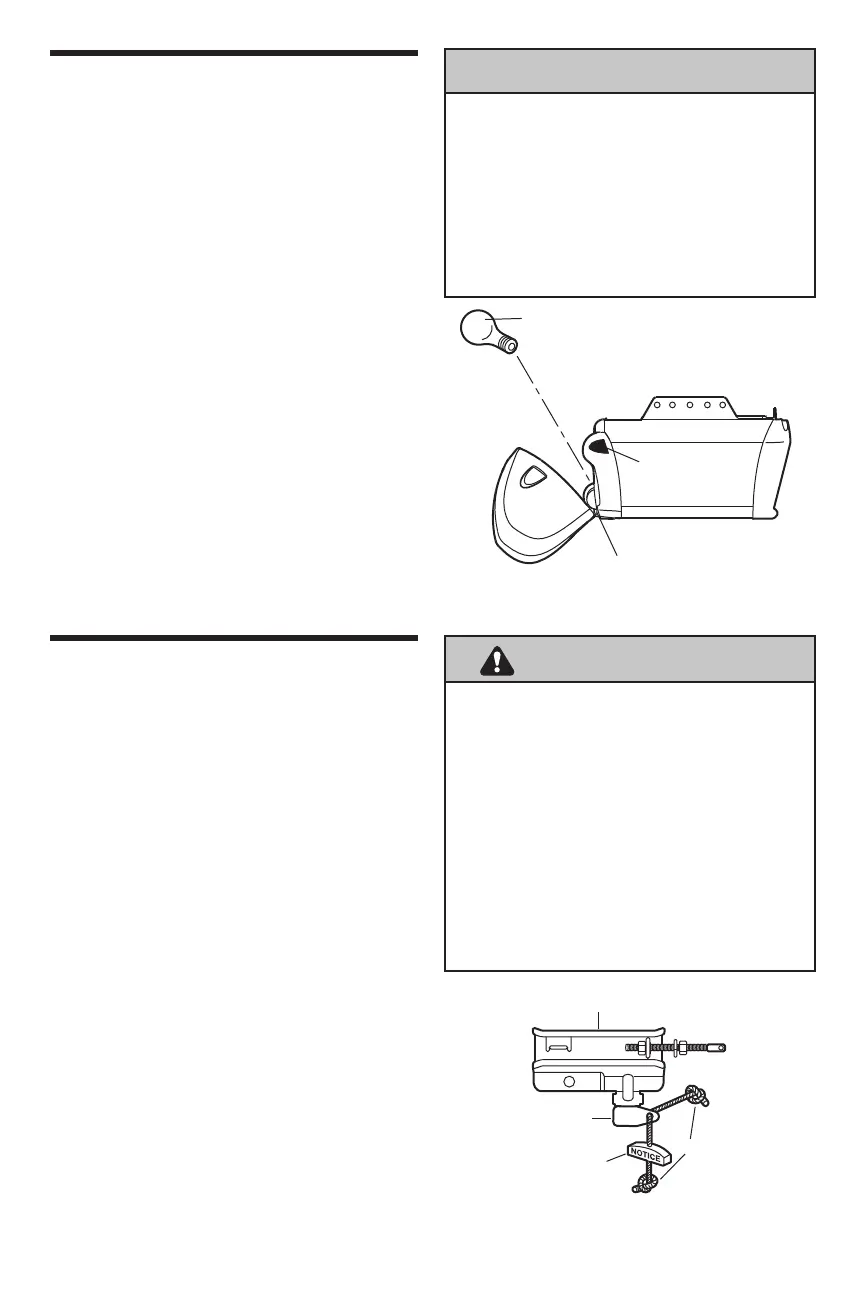 NOTICE