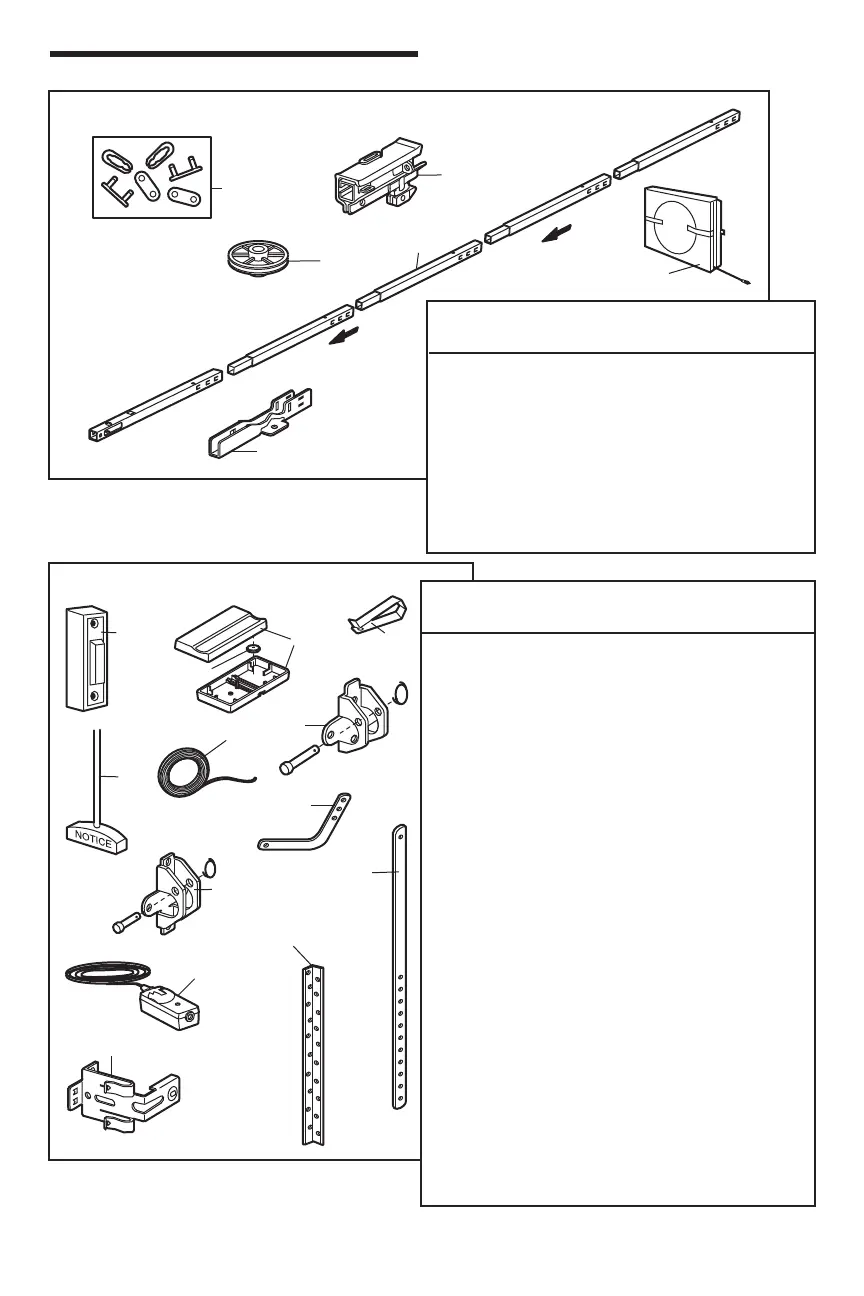 NOTICE