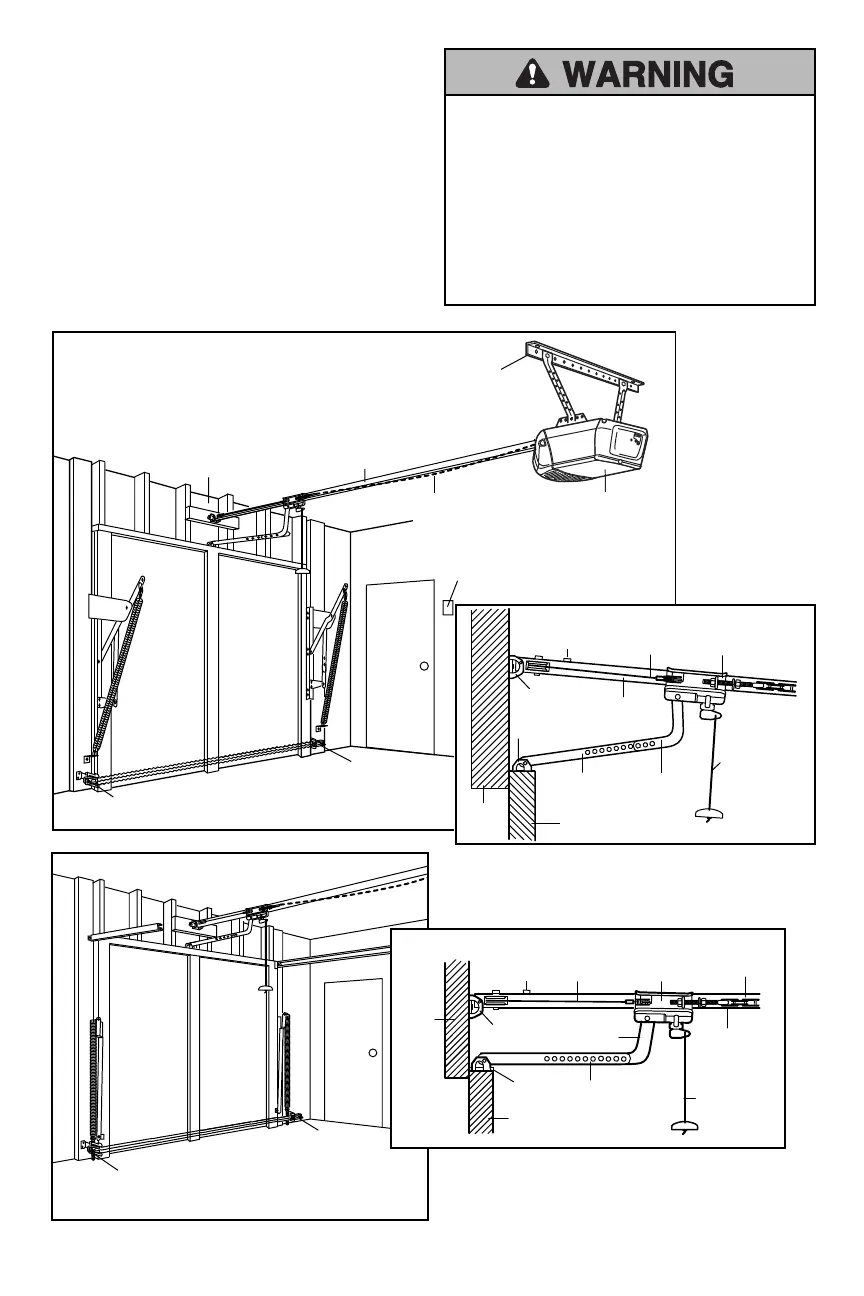 WARNING