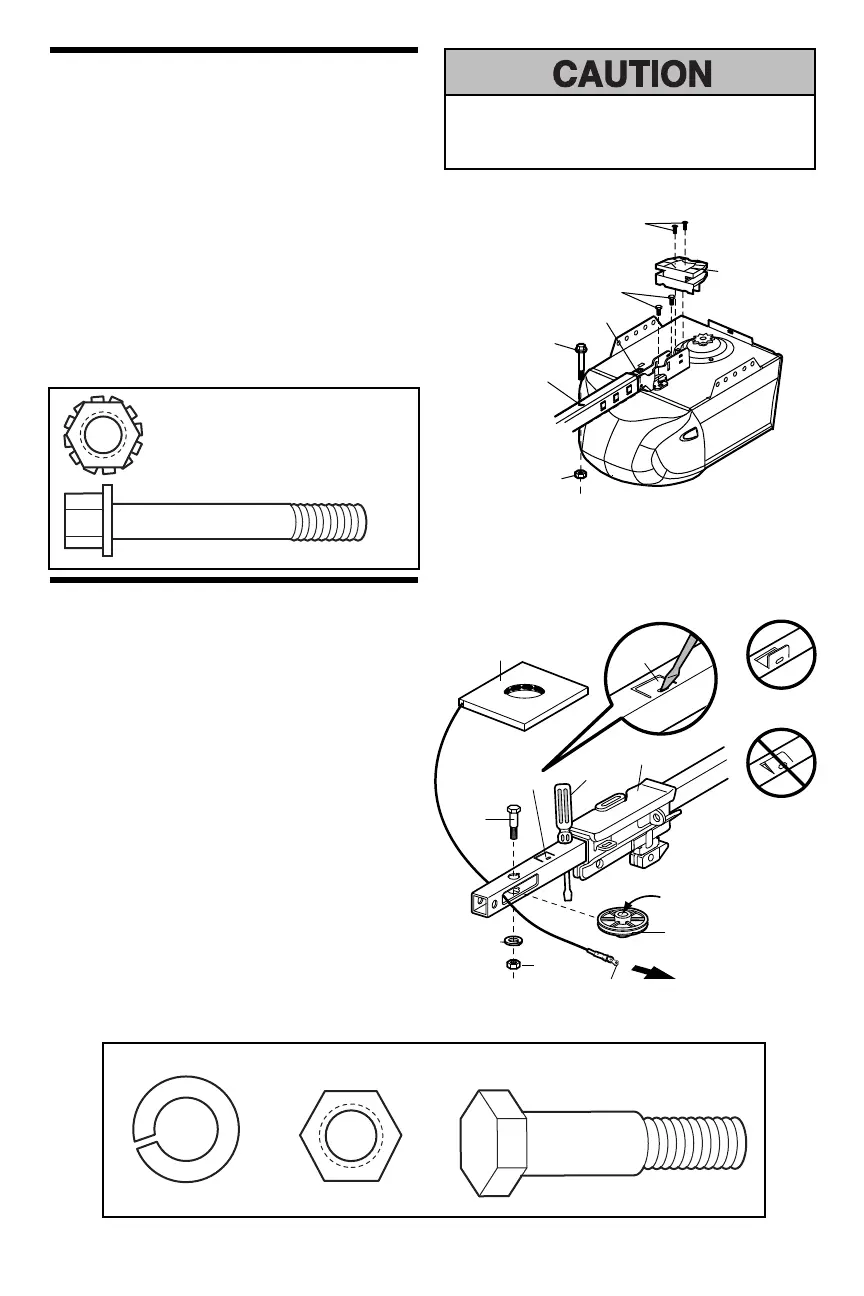 CAUTION