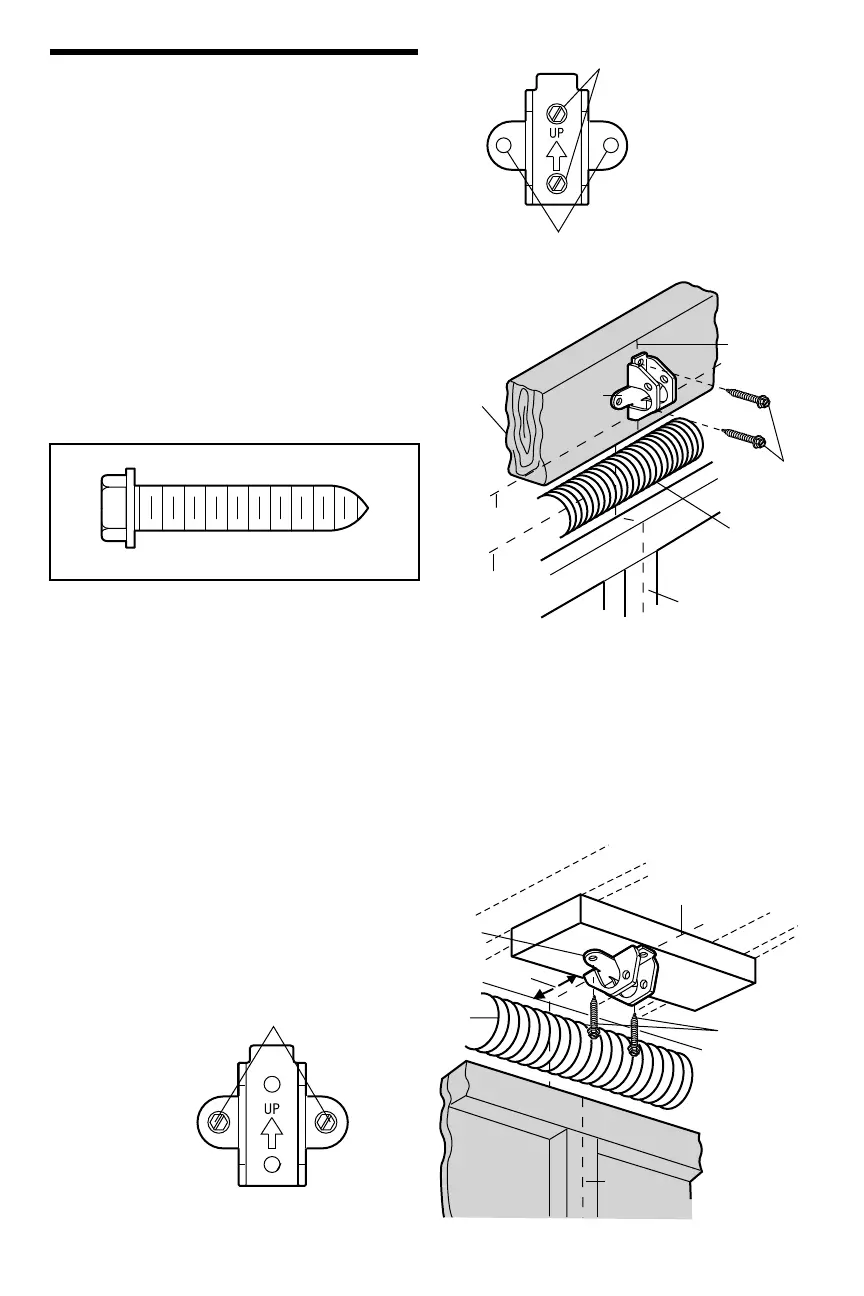 UP

UP