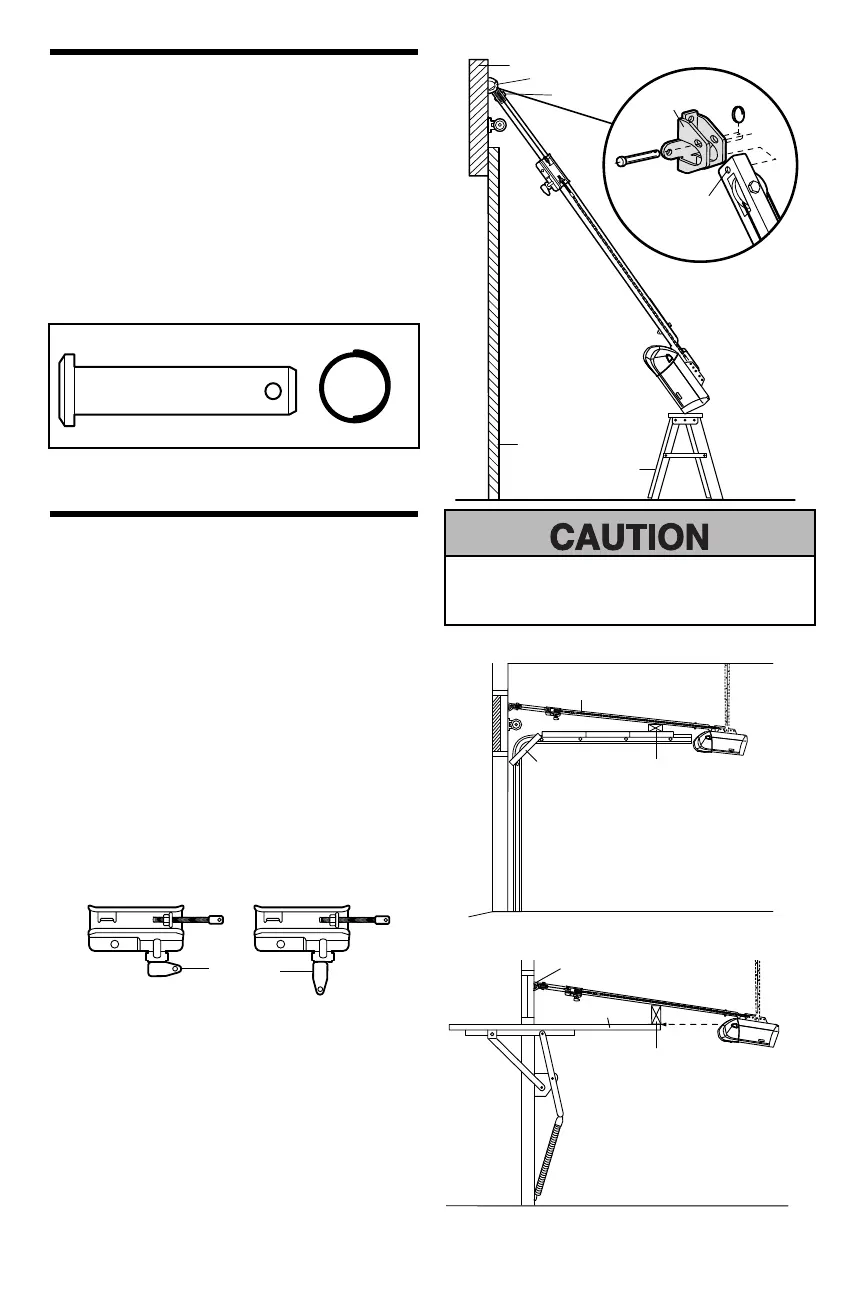 CAUTION