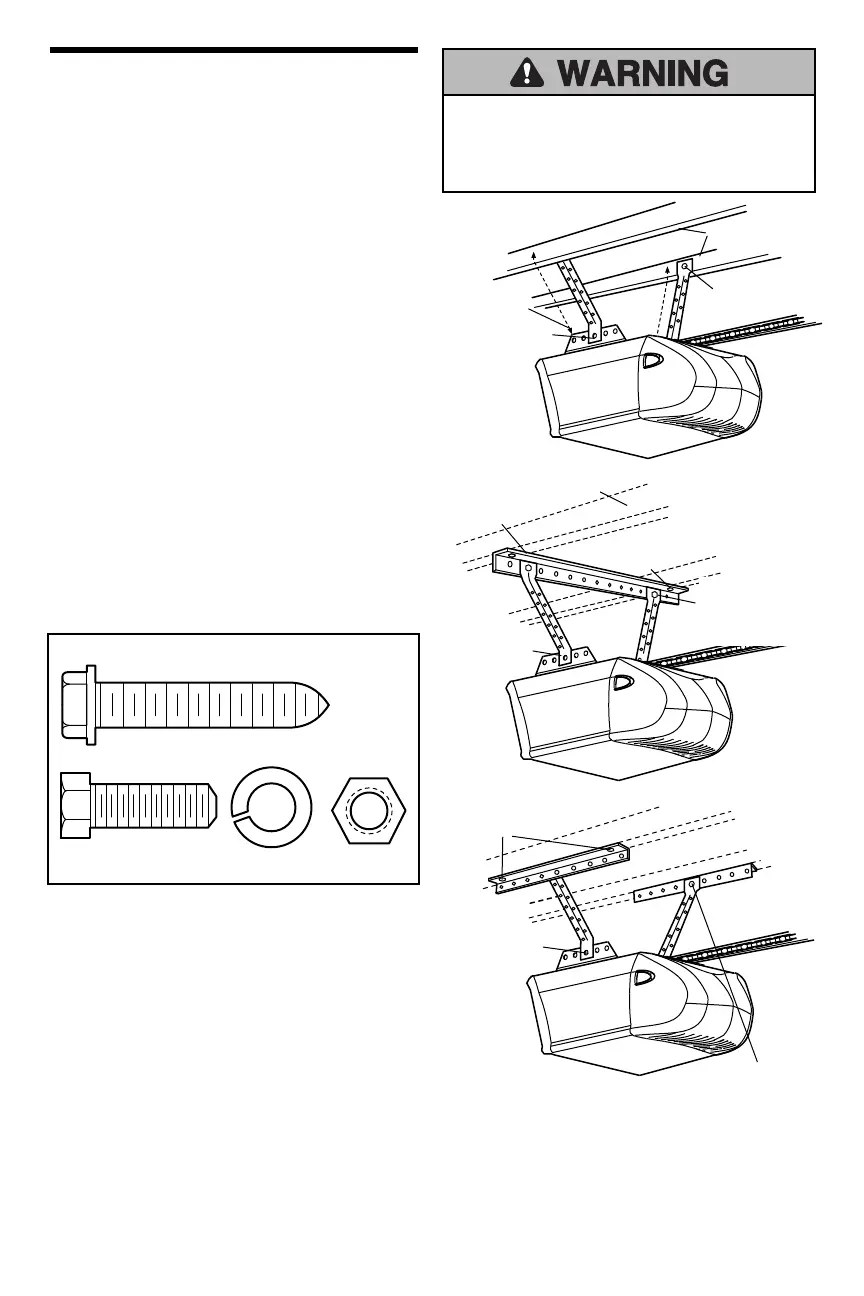 WARNING