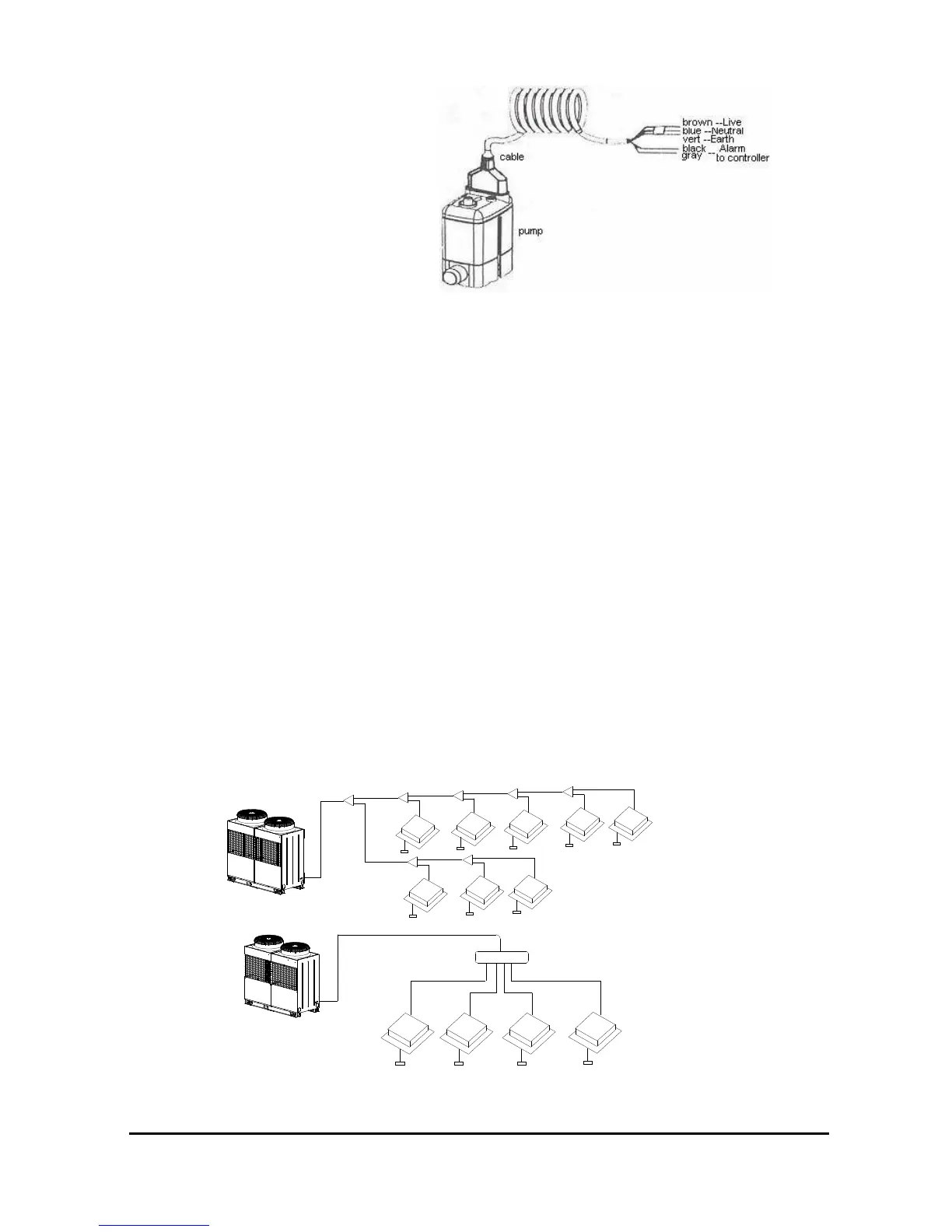 brown --Live
blue --Neutral
vert --Earth
black -- Alarm
gray to controller
cable
pump