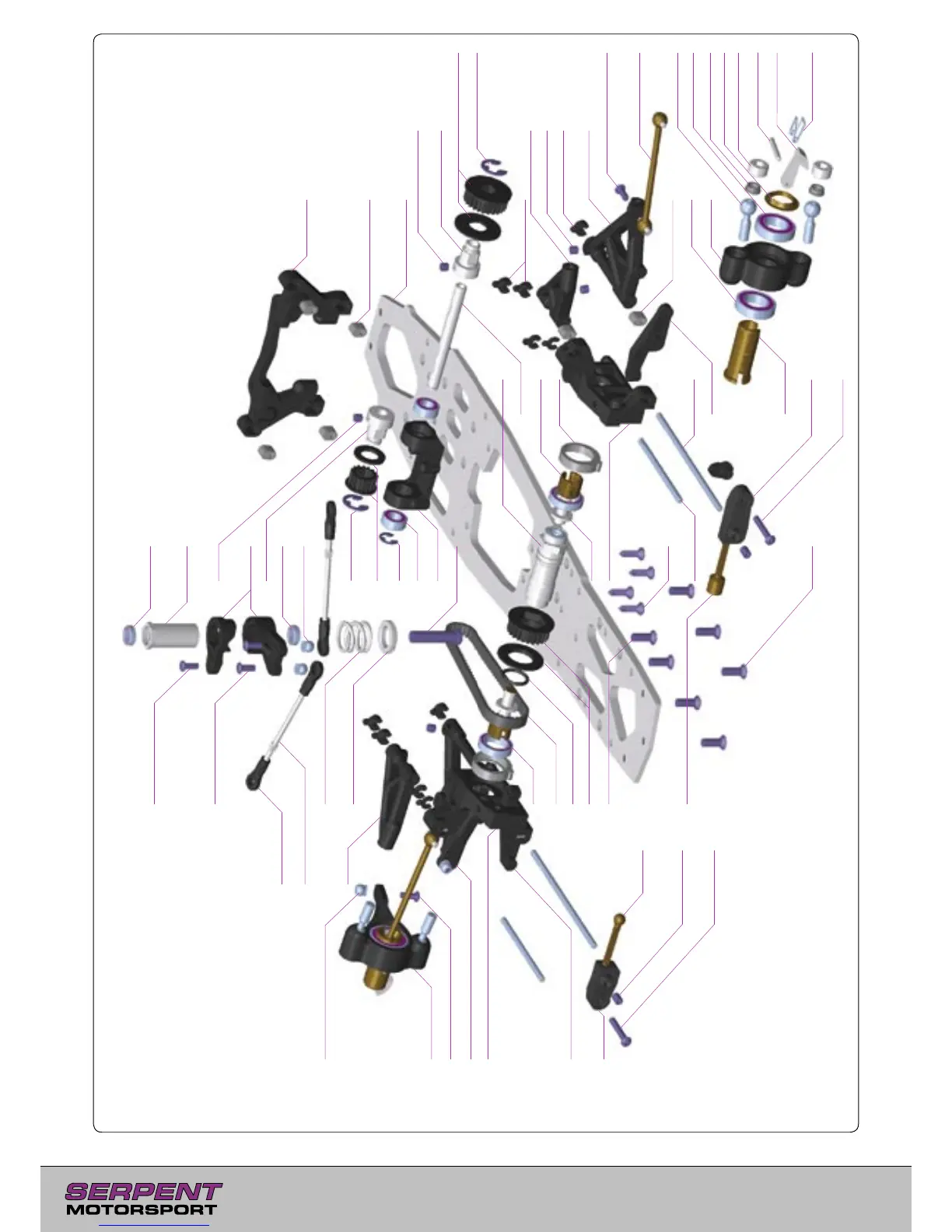 SERPENT
MOTORSPORT