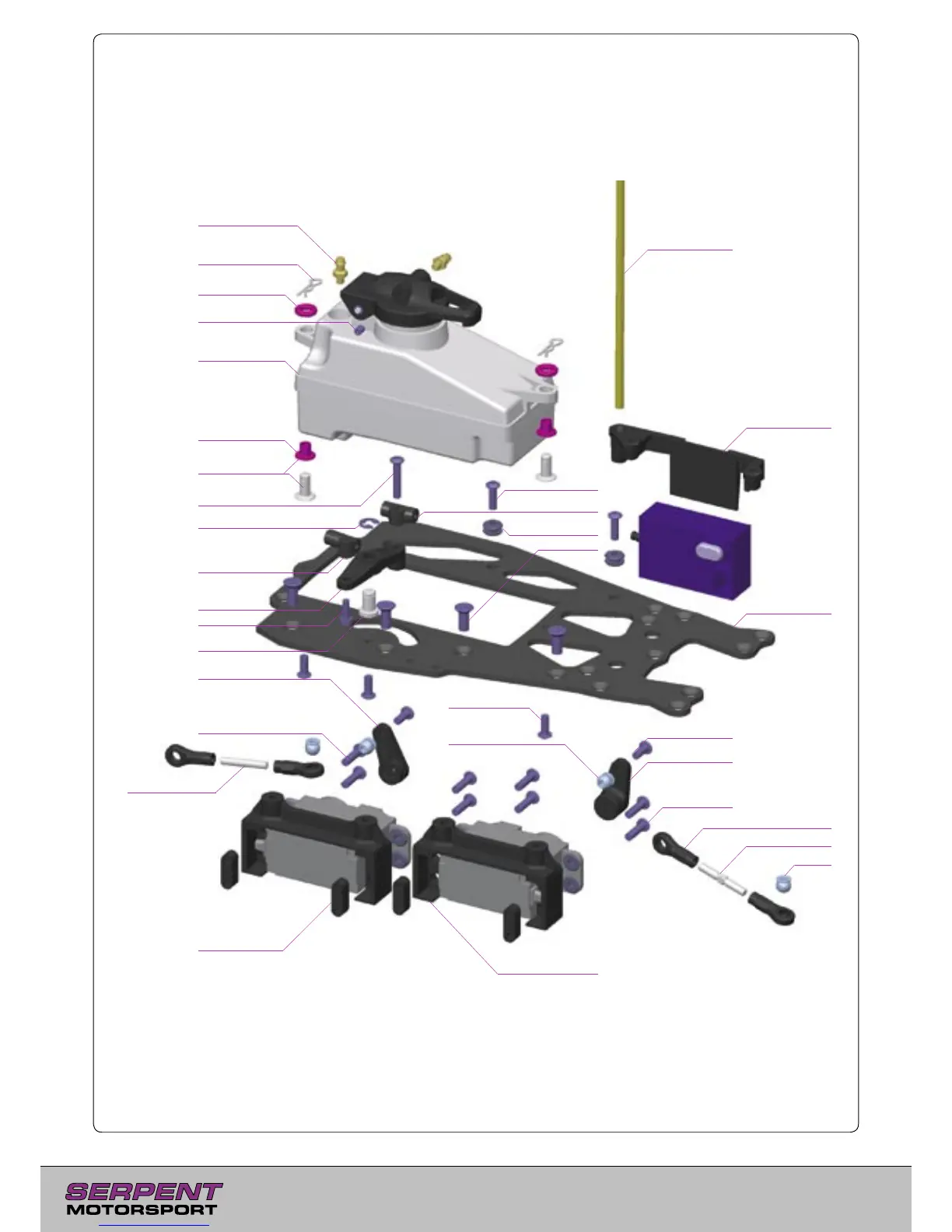 SERPENT
MOTORSPORT