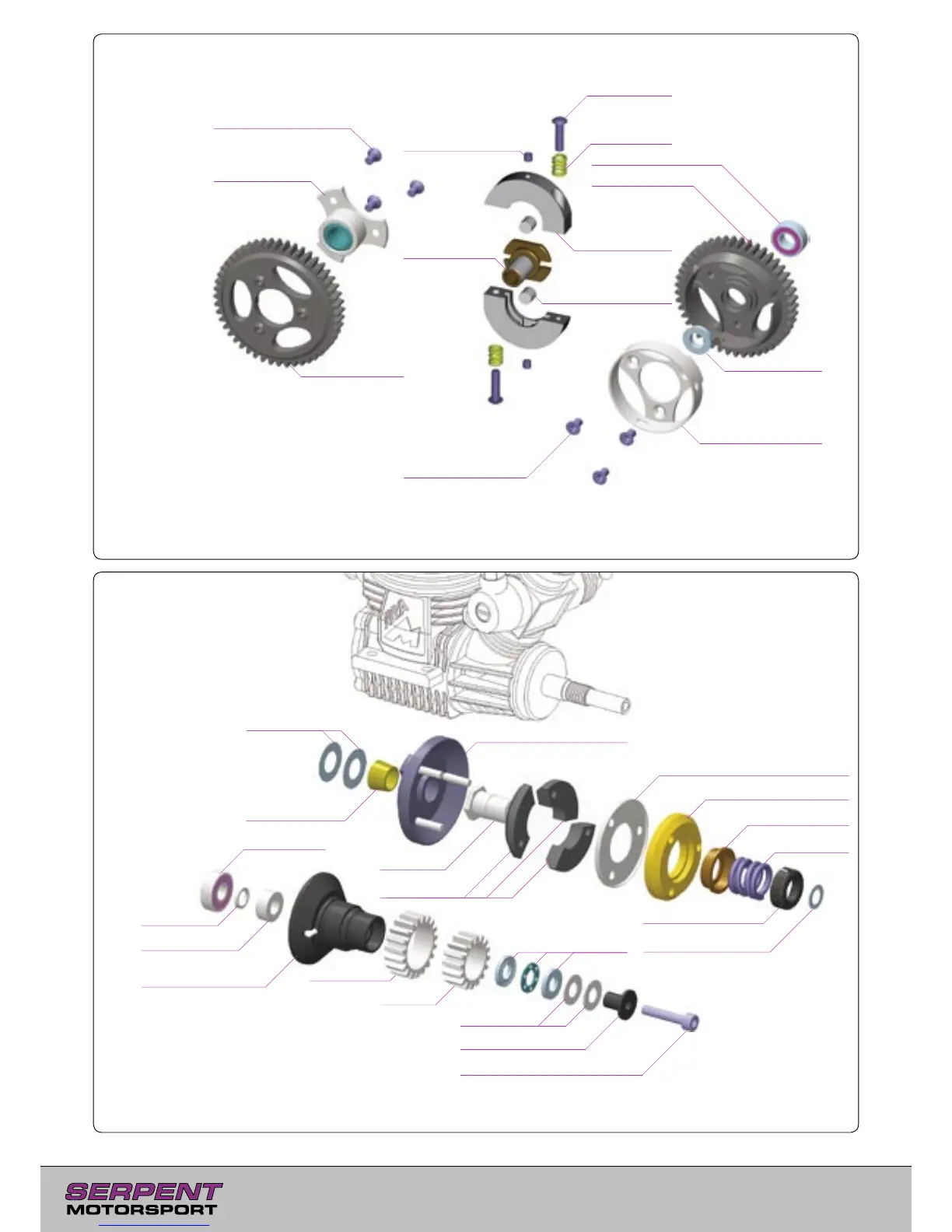 SERPENT
MOTORSPORT