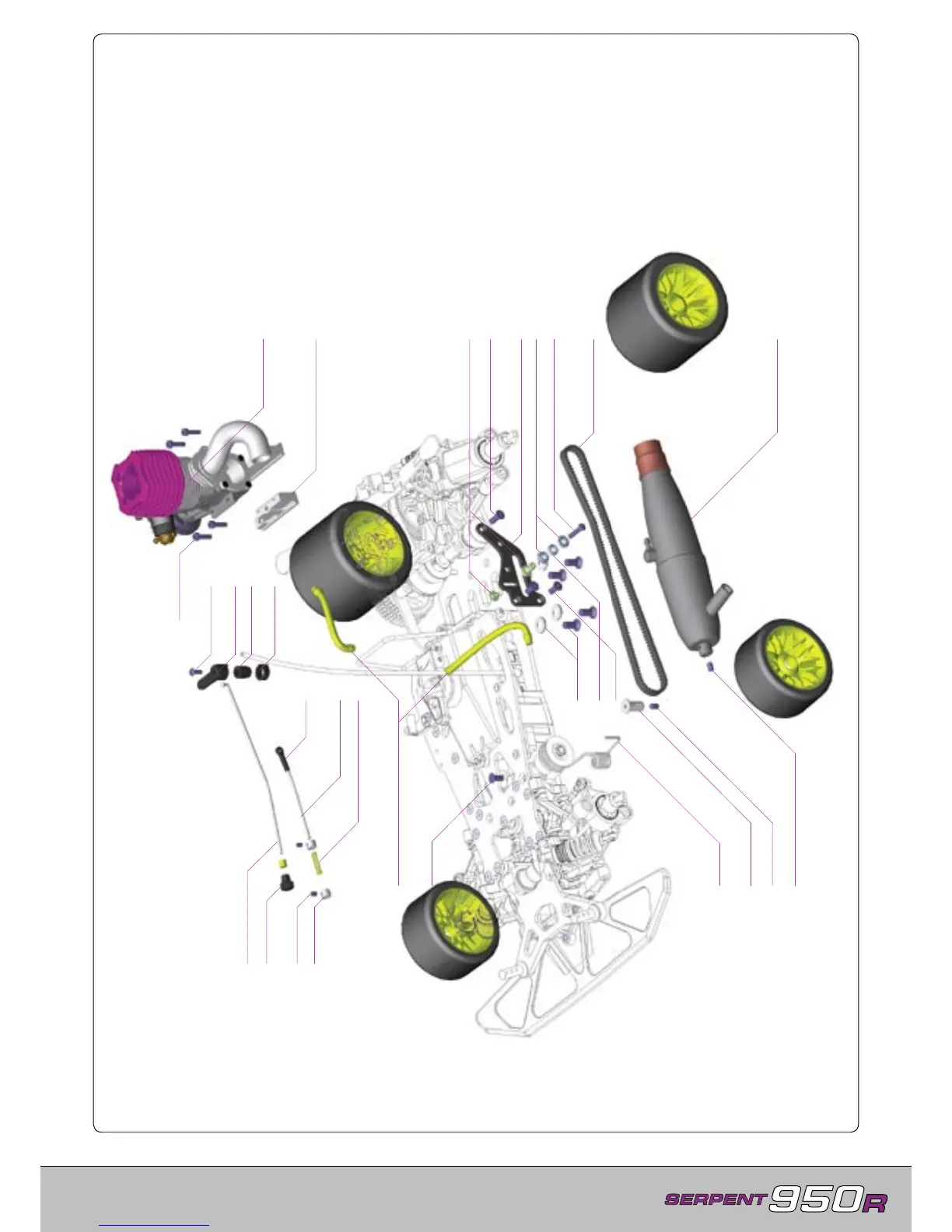 SERPENT 950R