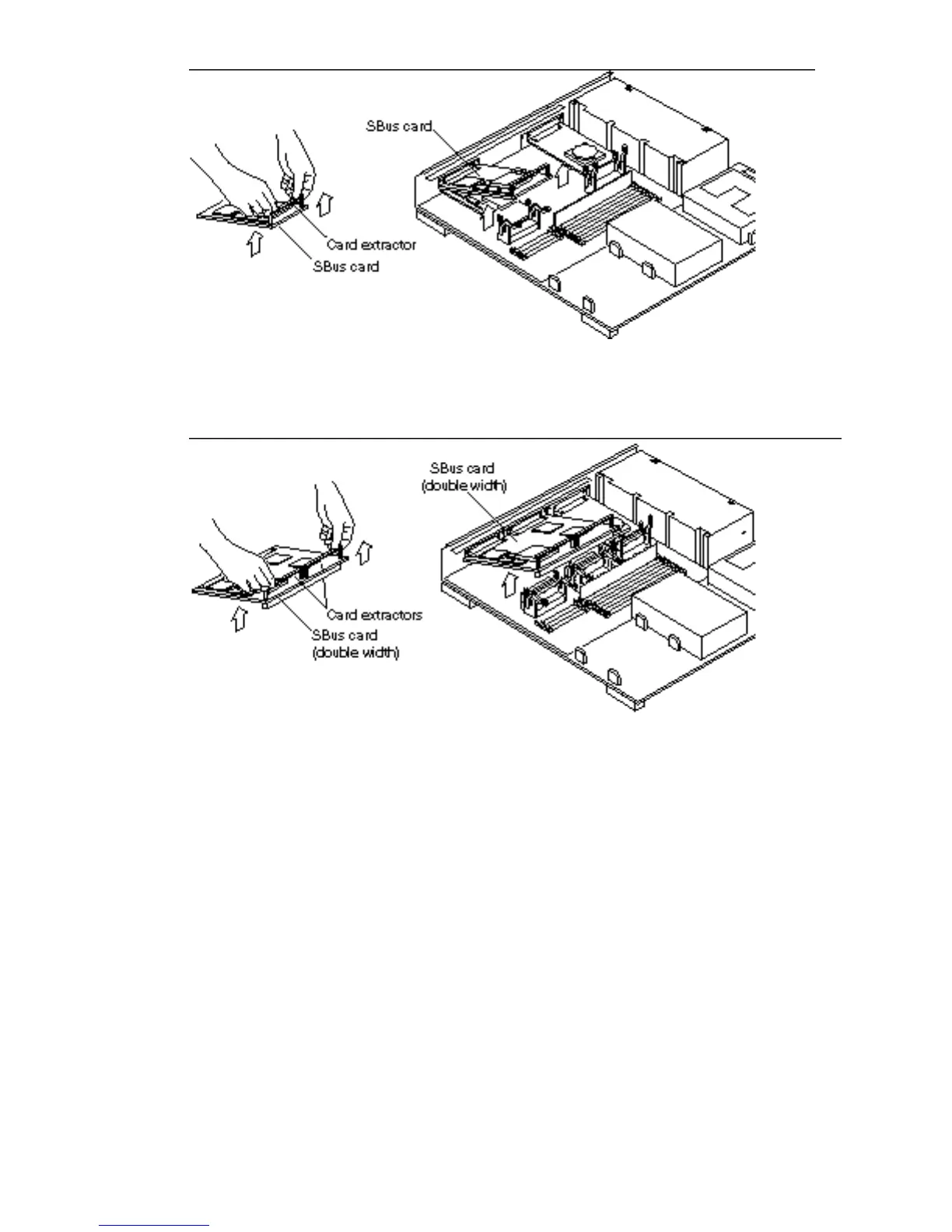 SBus card
Card extractor
SBus card

SBus card
(double width)
Card extractors
SBus card
(double width)