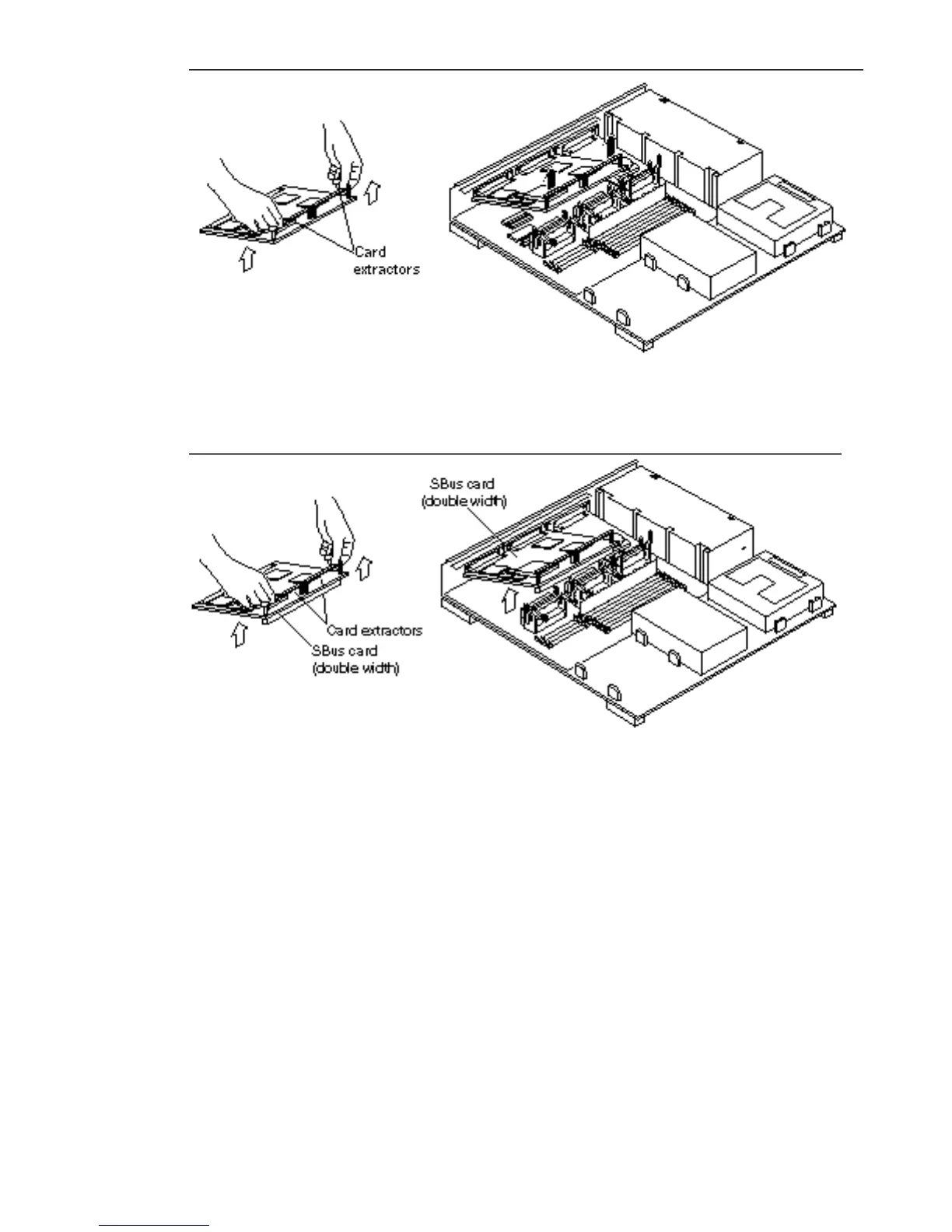 Card extractors

SBus card (double width)

Card extractors

SBus card (double width)