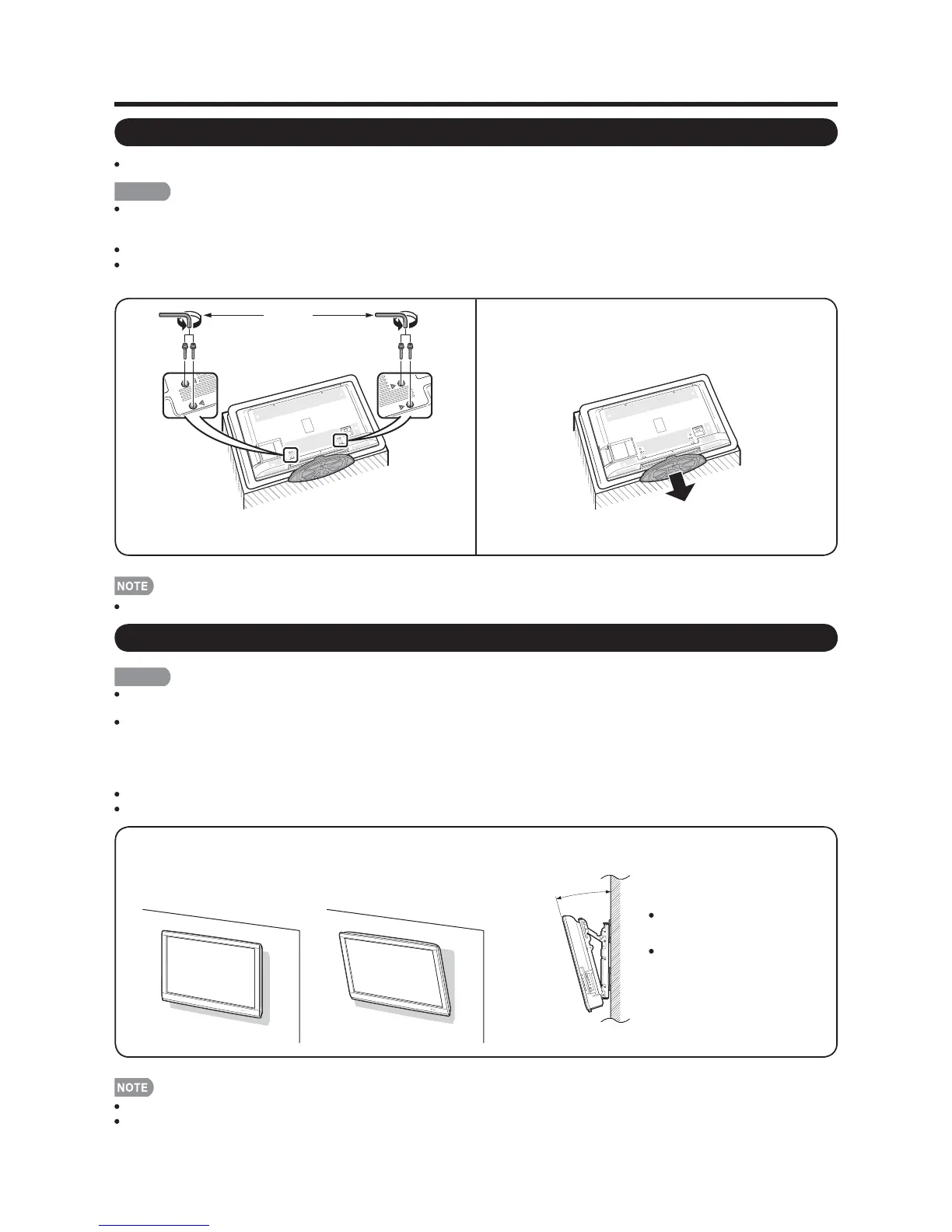 NOTE

NOTE